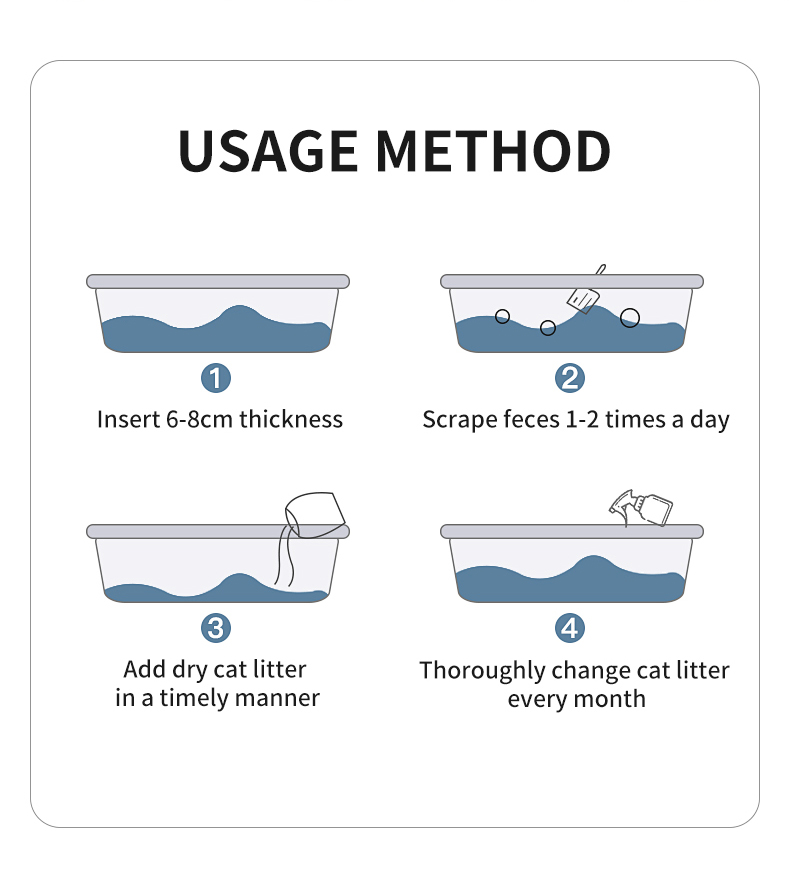 USAGE METHOD

1
Insert 6-8cm thickness

2
Scrape feces 1-2 times a day

3
Add dry cat litter in a timely manner

4
Thoroughly change cat litter every month