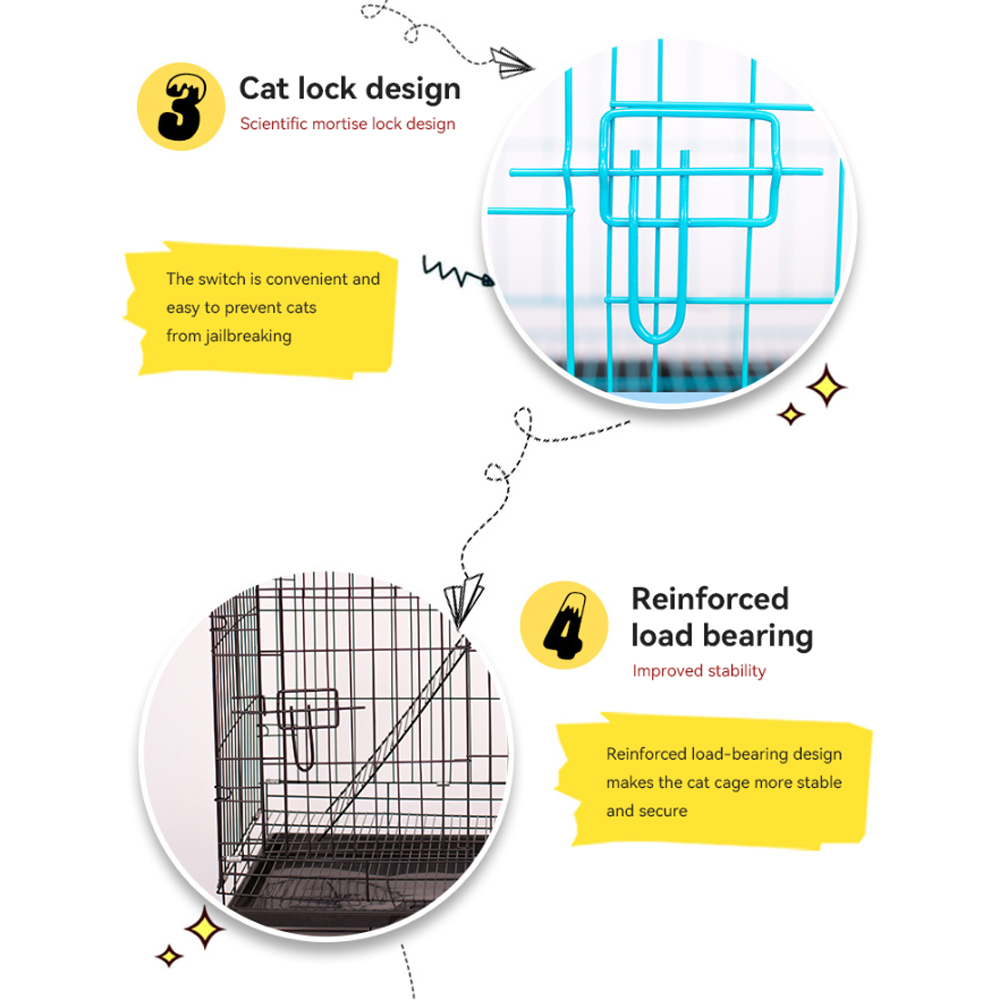 3

Cat lock design

Scientific mortise lock design

The switch is convenient and easy to prevent cats from jailbreaking

4

Reinforced load bearing

Improved stability

Reinforced load-bearing design makes the cat cage more stable and secure