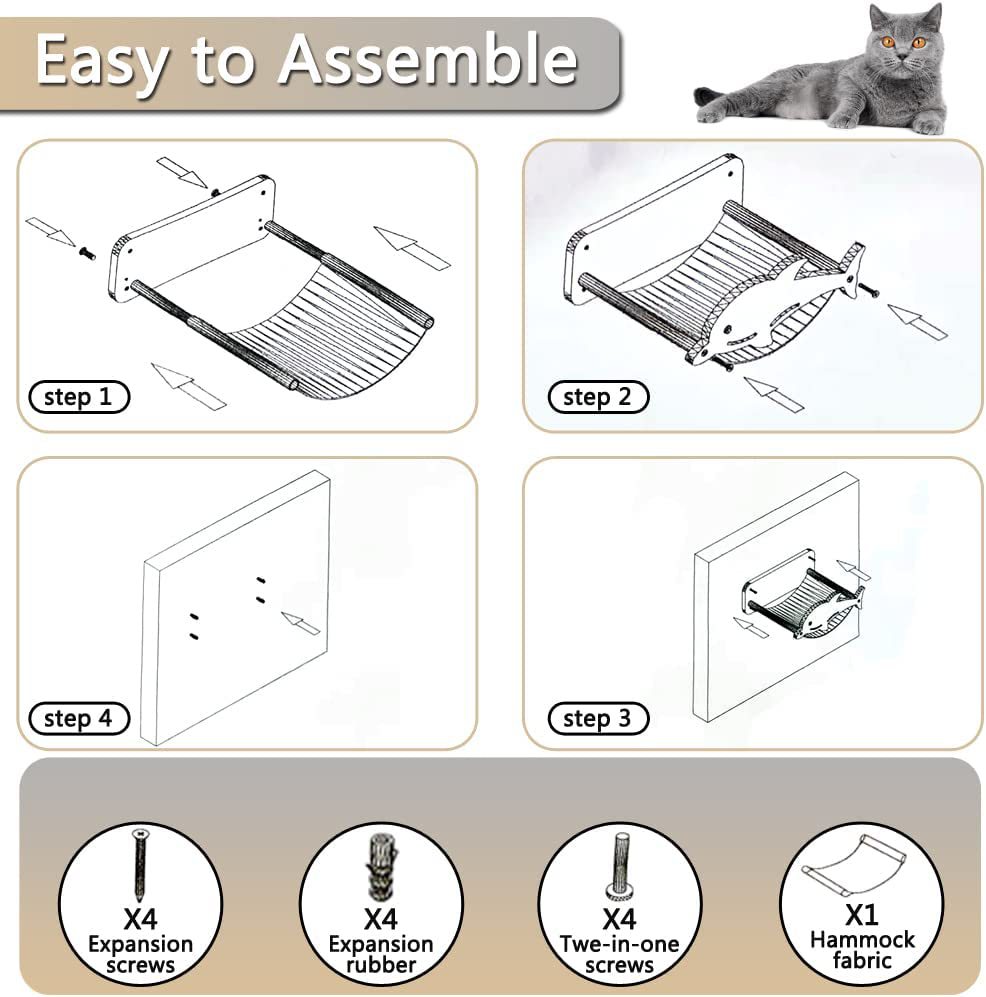 Easy to Assemble

step 1

step 2

step 4

step 3

X4
Expansion screws

X4
Expansion rubber

X4
Twe-in-one screws

X1
Hammock fabric