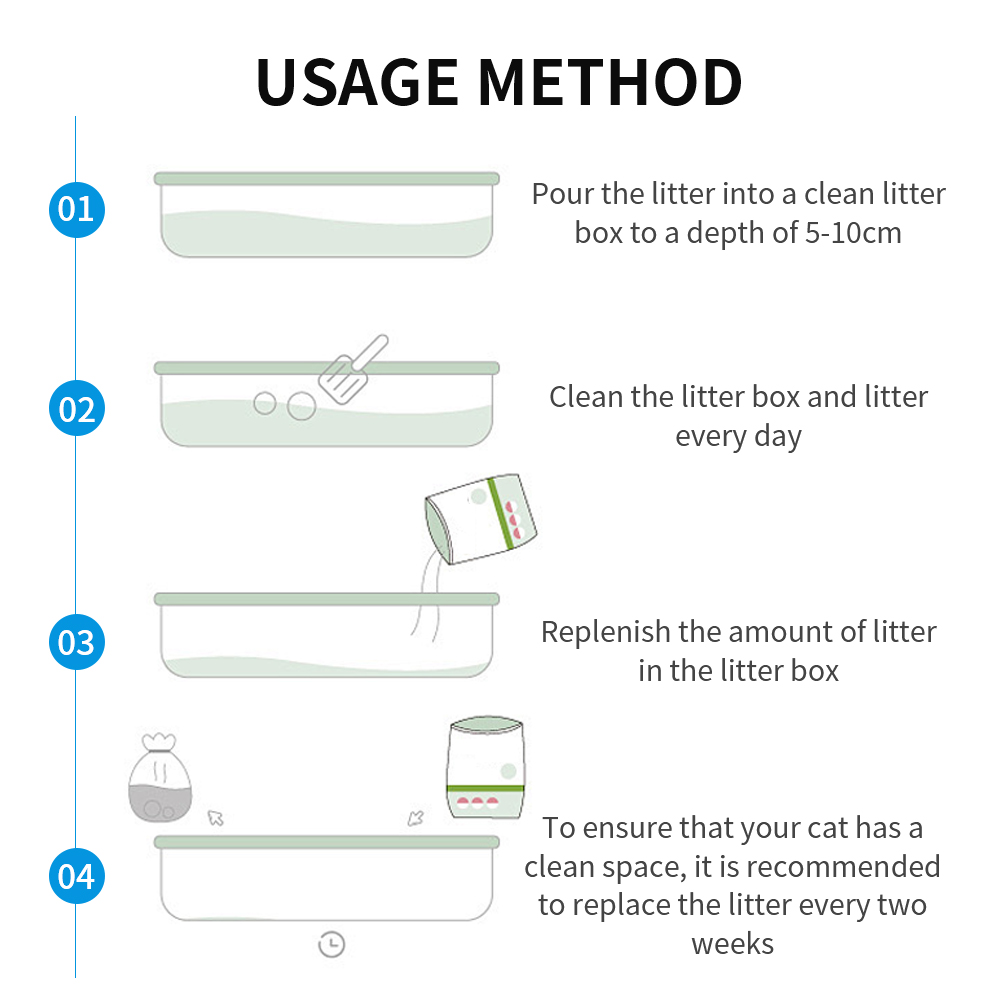 USAGE METHOD

01

Pour the litter into a clean litter box to a depth of 5-10cm

02

Clean the litter box and litter every day

03

Replenish the amount of litter in the litter box

04

To ensure that your cat has a clean space, it is recommended to replace the litter every two weeks