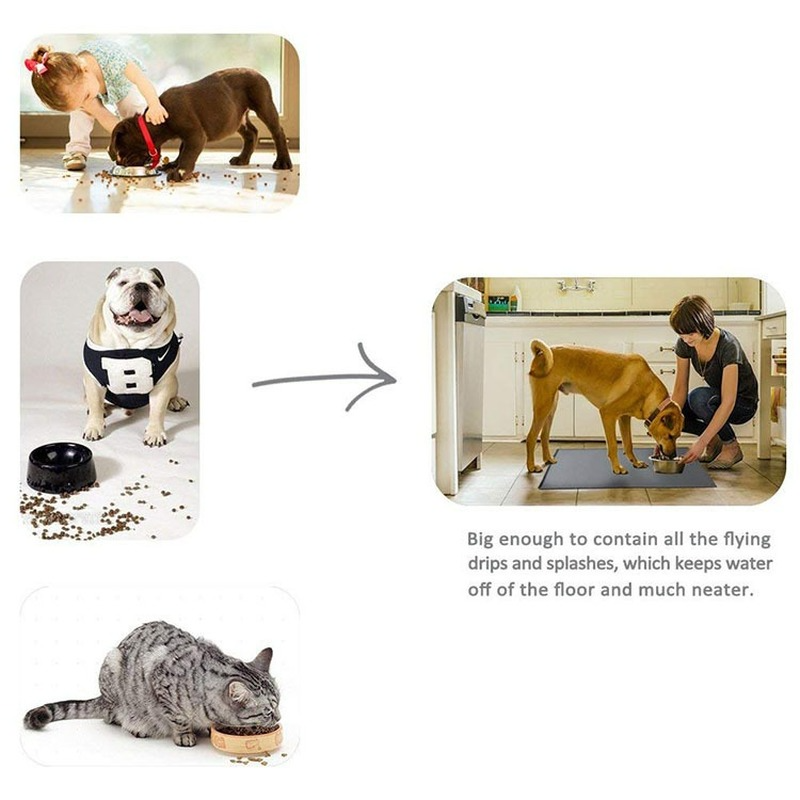 B

Big enough to contain all the flying drips and splashes, which keeps water off of the floor and much neater.