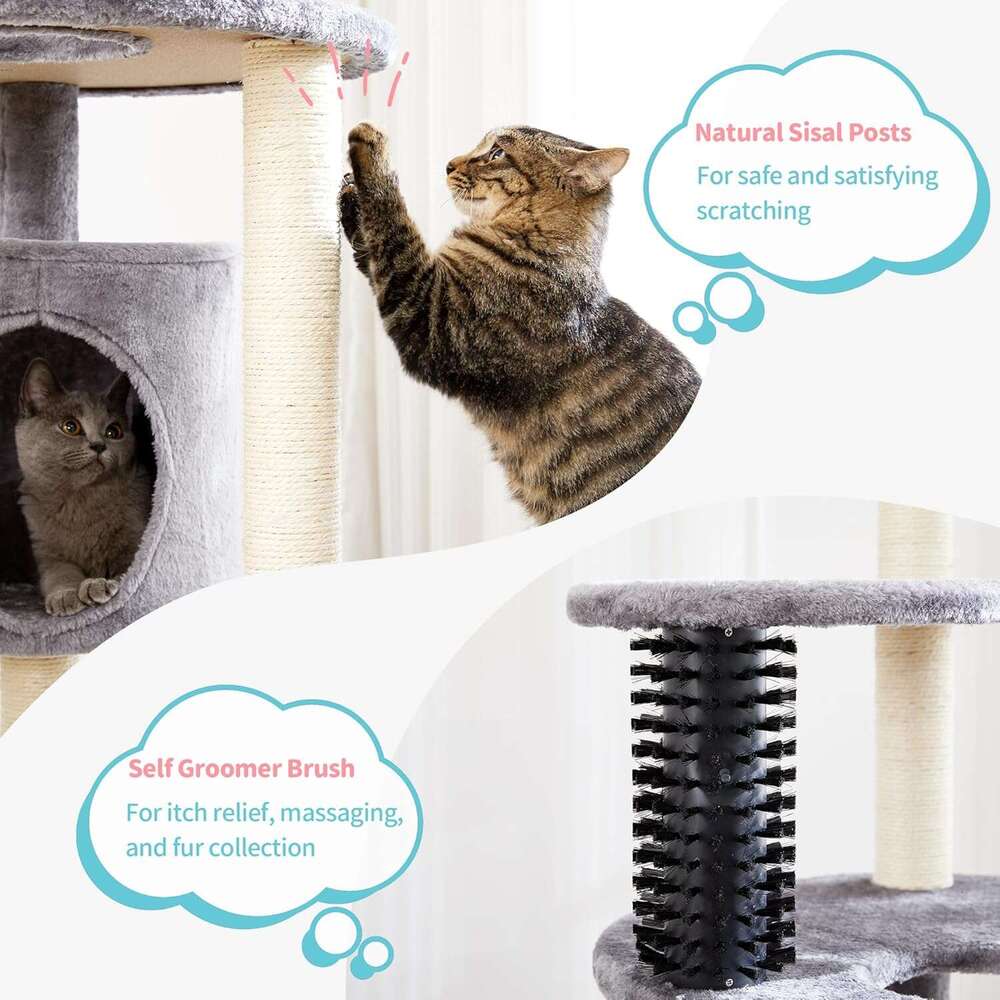 Natural Sisal Posts
For safe and satisfying scratching

Self Groomer Brush
For itch relief, massaging, and fur collection