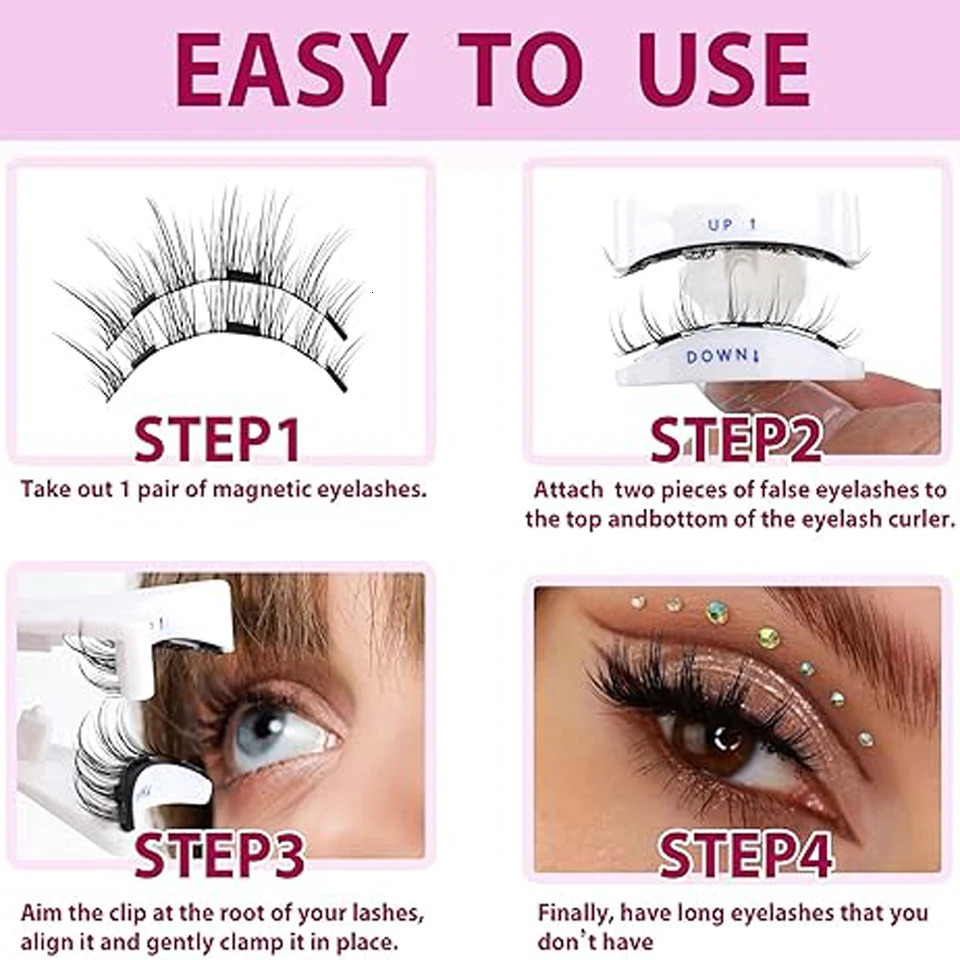 EASY TO USE

STEP1

Take out 1 pair of magnetic eyelashes.

UP ↑

DOWN↓

STEP2

Attach two pieces of false eyelashes to the top andbottom of the eyelash curler.

STEP3

Aim the clip at the root of your lashes, align it and gently clamp it in place.

STEP4

Finally, have long eyelashes that you don't have