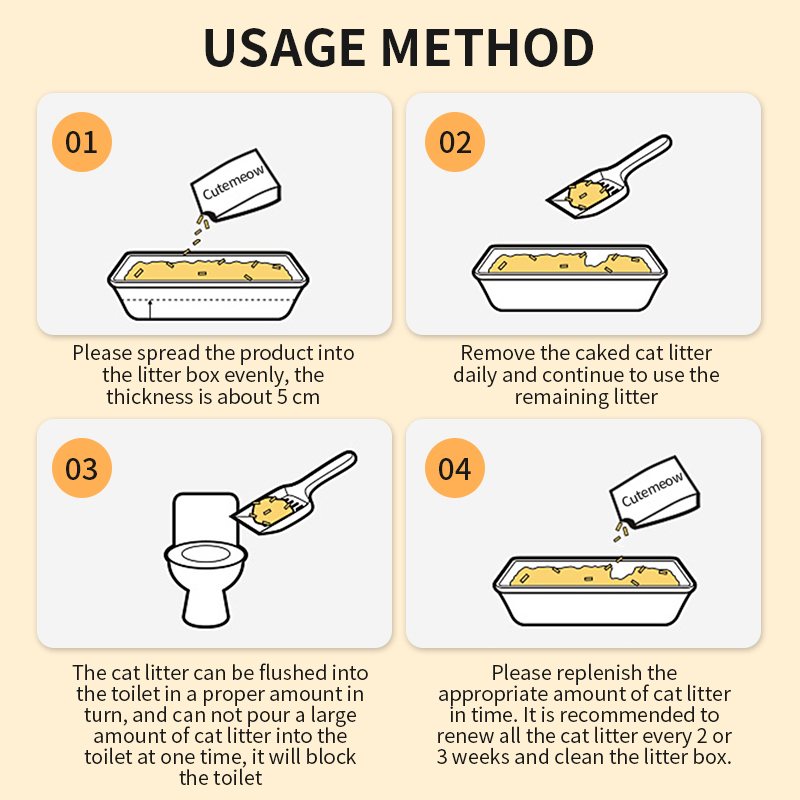 USAGE METHOD

01

Cutemeow

Please spread the product into the litter box evenly, the thickness is about 5 cm

02

Remove the caked cat litter daily and continue to use the remaining litter

03

The cat litter can be flushed into the toilet in a proper amount in turn, and can not pour a large amount of cat litter into the toilet at one time, it will block the toilet

04

Cutemeow

Please replenish the appropriate amount of cat litter in time. It is recommended to renew all the cat litter every 2 or 3 weeks and clean the litter box.