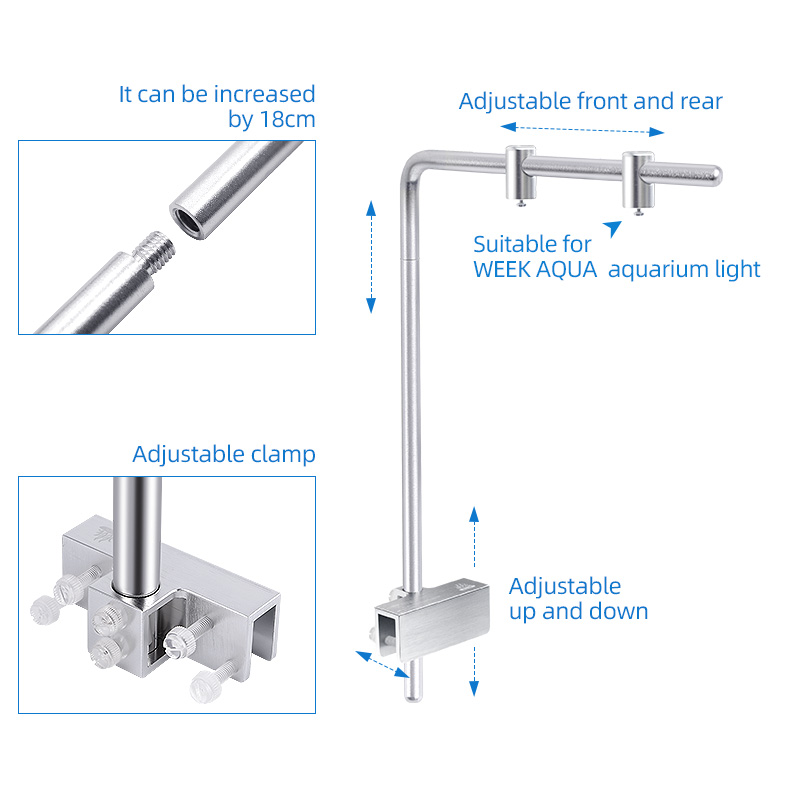 It can be increased by 18cm

Adjustable front and rear

Suitable for WEEK AQUA aquarium light

Adjustable clamp

Adjustable up and down