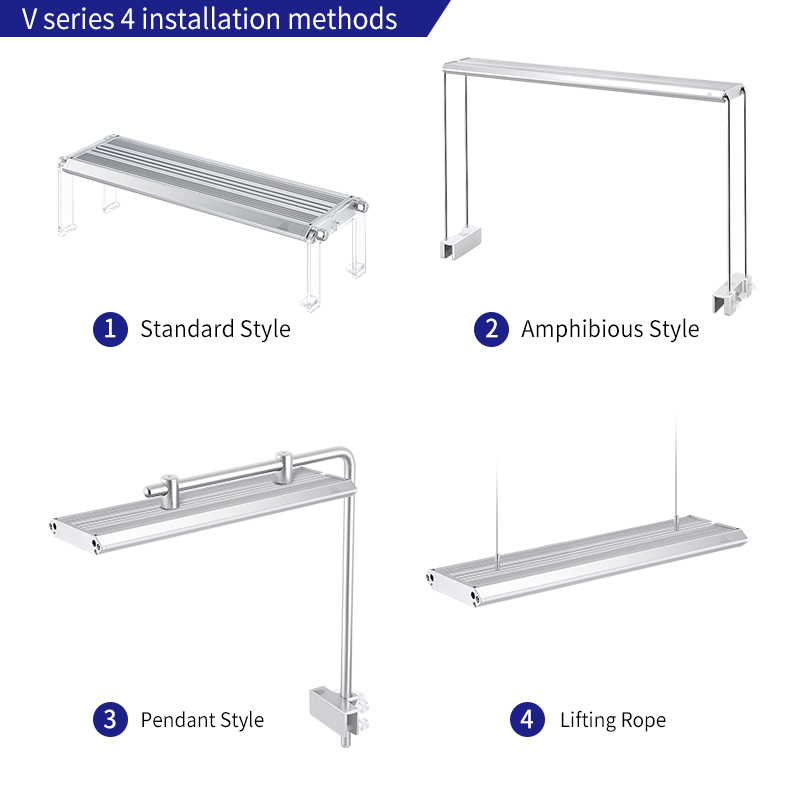 V series 4 installation methods

1 Standard Style

2 Amphibious Style

3 Pendant Style

4 Lifting Rope