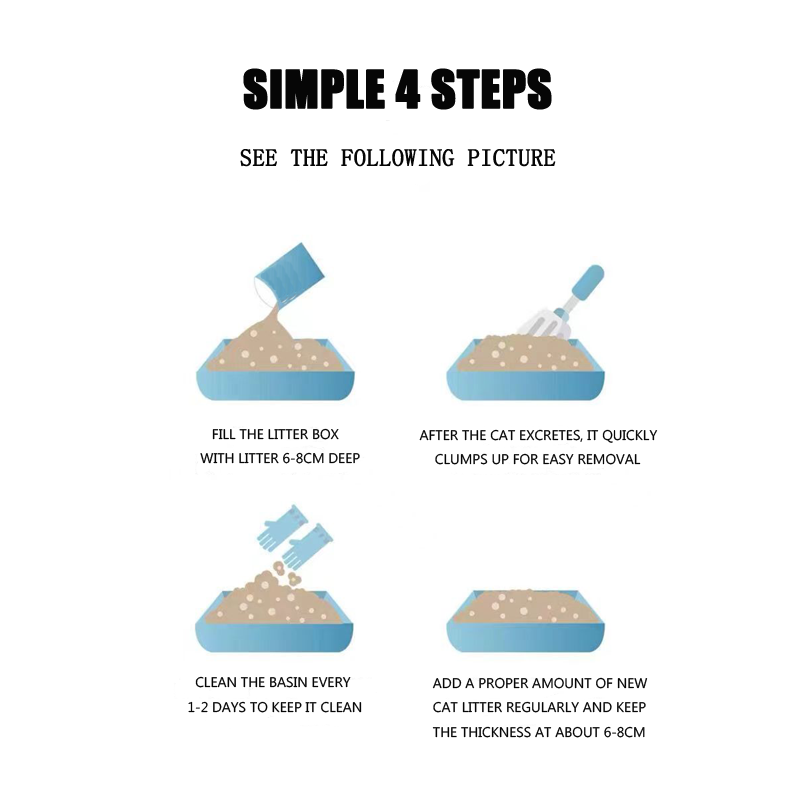 SIMPLE 4 STEPS

SEE THE FOLLOWING PICTURE

FILL THE LITTER BOX WITH LITTER 6-8CM DEEP

AFTER THE CAT EXCRETES, IT QUICKLY CLUMPS UP FOR EASY REMOVAL

CLEAN THE BASIN EVERY 1-2 DAYS TO KEEP IT CLEAN

ADD A PROPER AMOUNT OF NEW CAT LITTER REGULARLY AND KEEP THE THICKNESS AT ABOUT 6-8CM