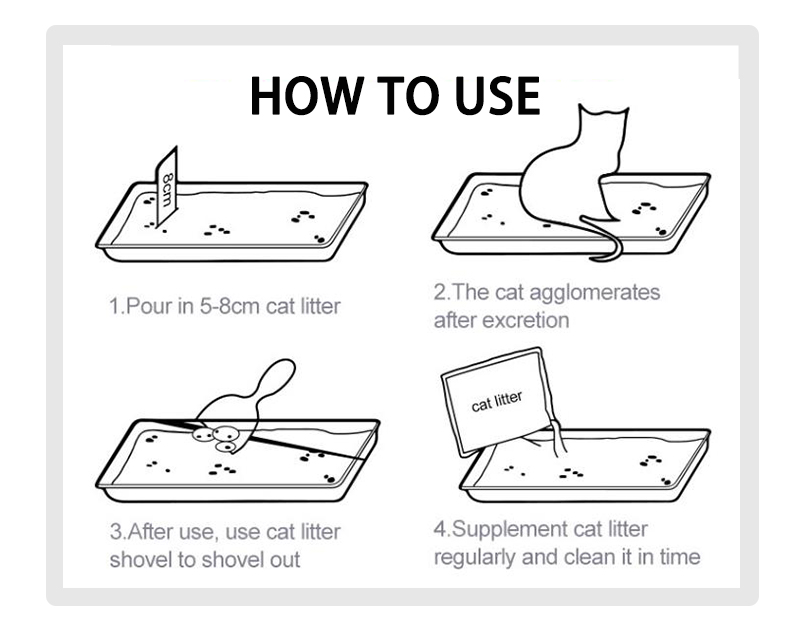 HOW TO USE

8cm

1.Pour in 5-8cm cat litter

2.The cat agglomerates after excretion

3.After use, use cat litter shovel to shovel out

cat litter

4.Supplement cat litter regularly and clean it in time