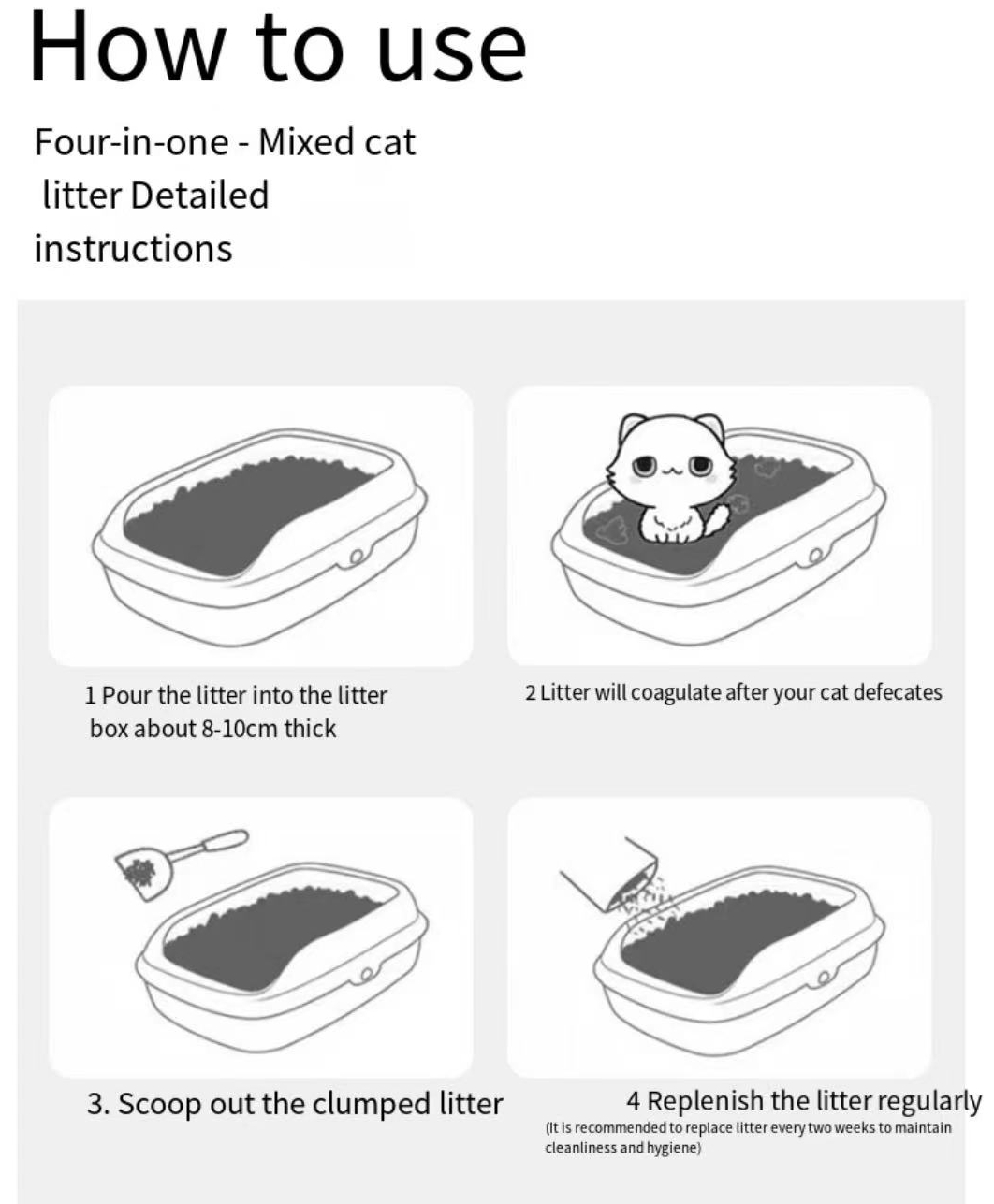 How to use

Four-in-one - Mixed cat litter Detailed instructions

1 Pour the litter into the litter box about 8-10cm thick

2 Litter will coagulate after your cat defecates

3. Scoop out the clumped litter

4 Replenish the litter regularly
(It is recommended to replace litter every two weeks to maintain cleanliness and hygiene)