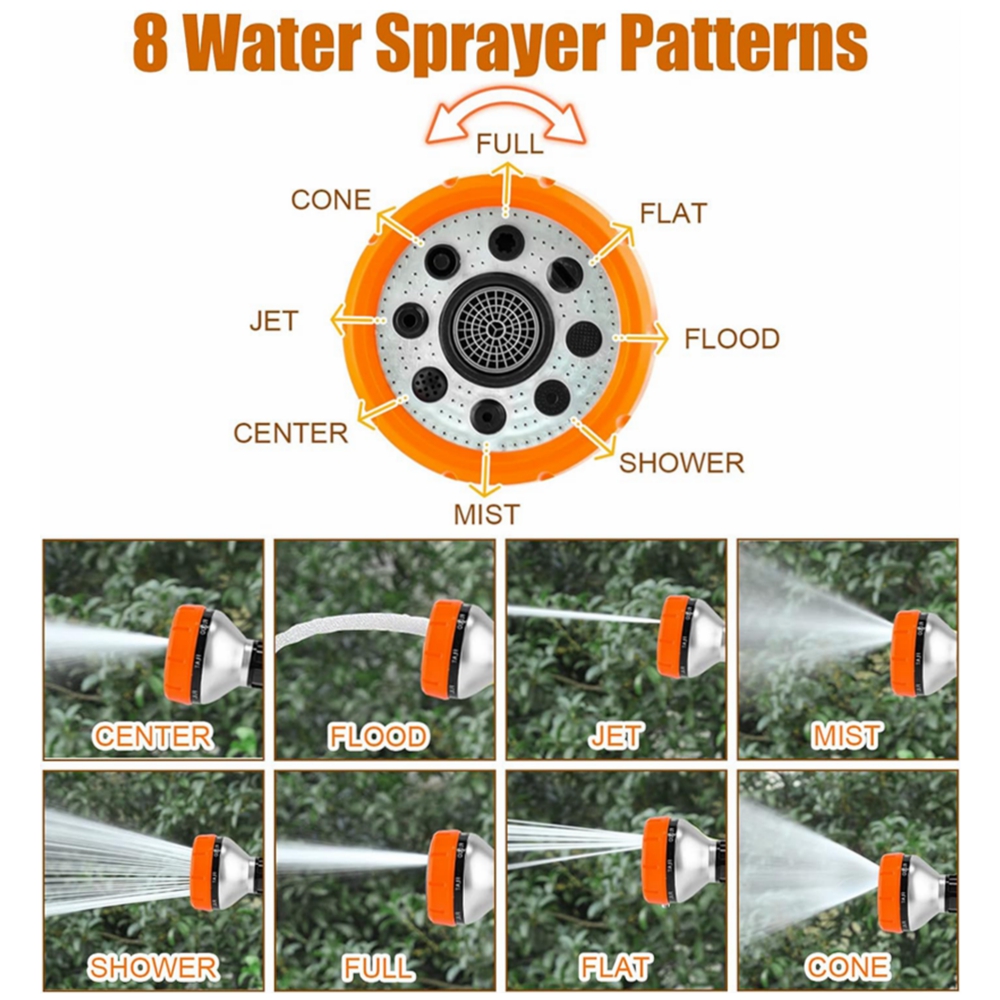 8 Water Sprayer Patterns

FULL
CONE
FLAT
JET
FLOOD
CENTER
SHOWER
MIST

CENTER
FLOOD
JET
MIST
SHOWER
FULL
FLAT
CONE