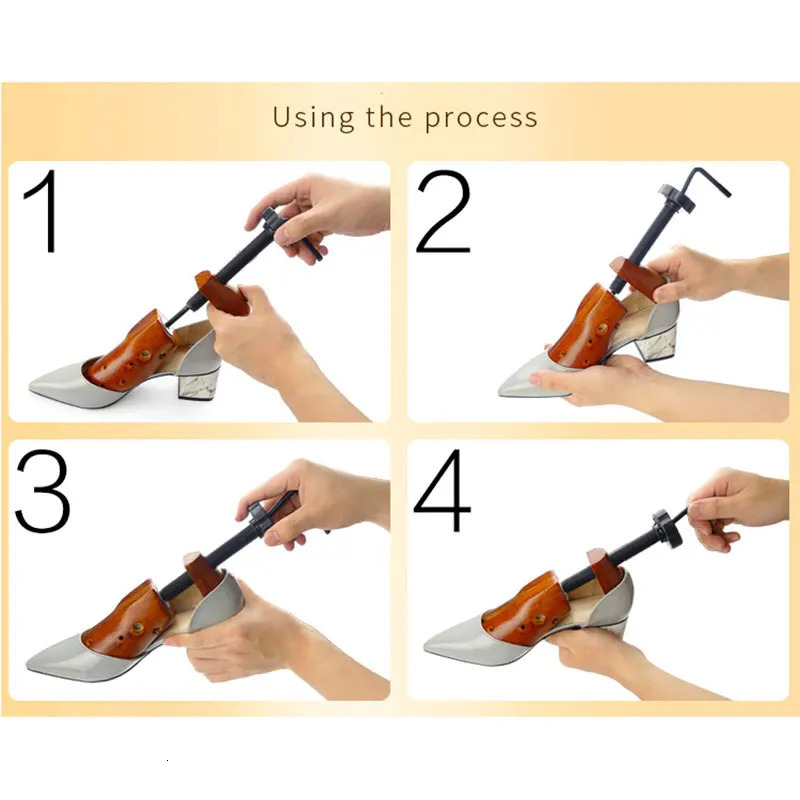 Using the process

1

2

3

4