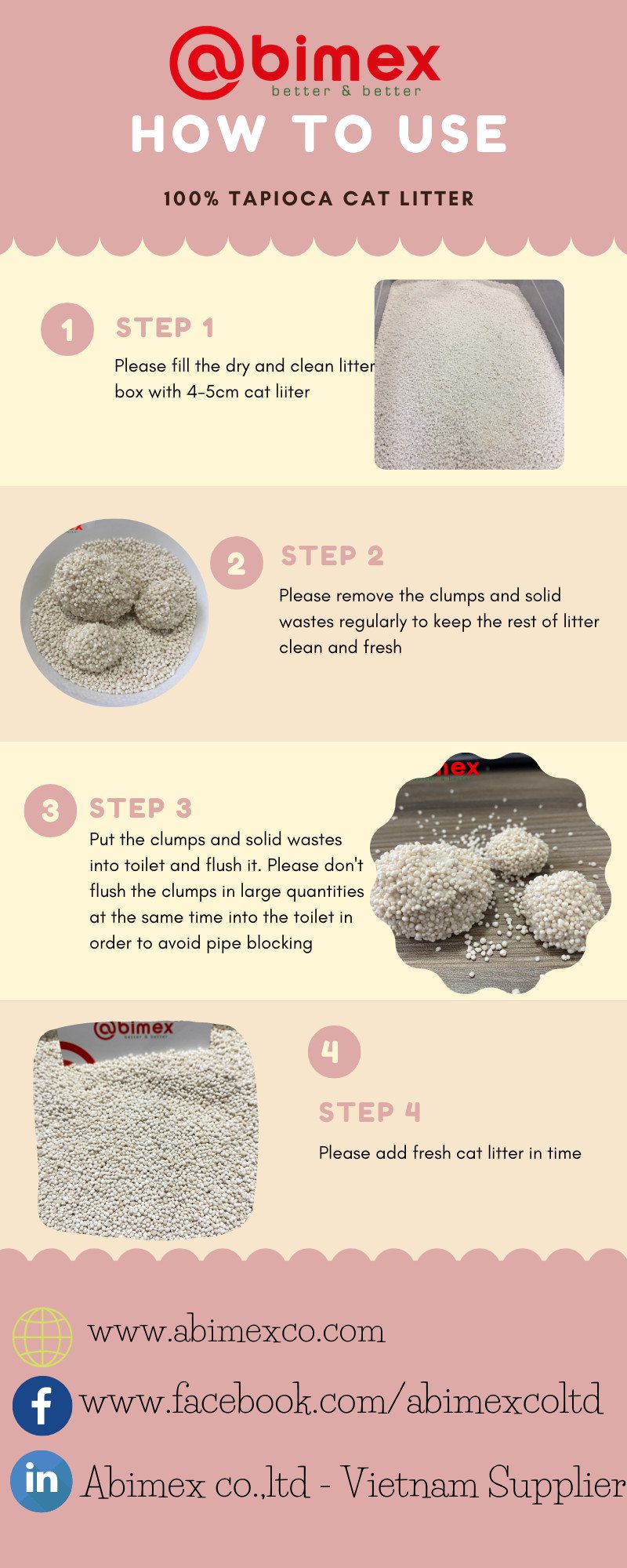 @bimex
better & better

HOW TO USE

100% TAPIOCA CAT LITTER

1 STEP 1
Please fill the dry and clean litter box with 4-5cm cat liiter

2 STEP 2
Please remove the clumps and solid wastes regularly to keep the rest of litter clean and fresh

3 STEP 3
Put the clumps and solid wastes into toilet and flush it. Please don't flush the clumps in large quantities at the same time into the toilet in order to avoid pipe blocking

@bimex
better & better

4
STEP 4
Please add fresh cat litter in time

www.abimexco.com
www.facebook.com/abimexcoltd
Abimex co.,ltd - Vietnam Supplier