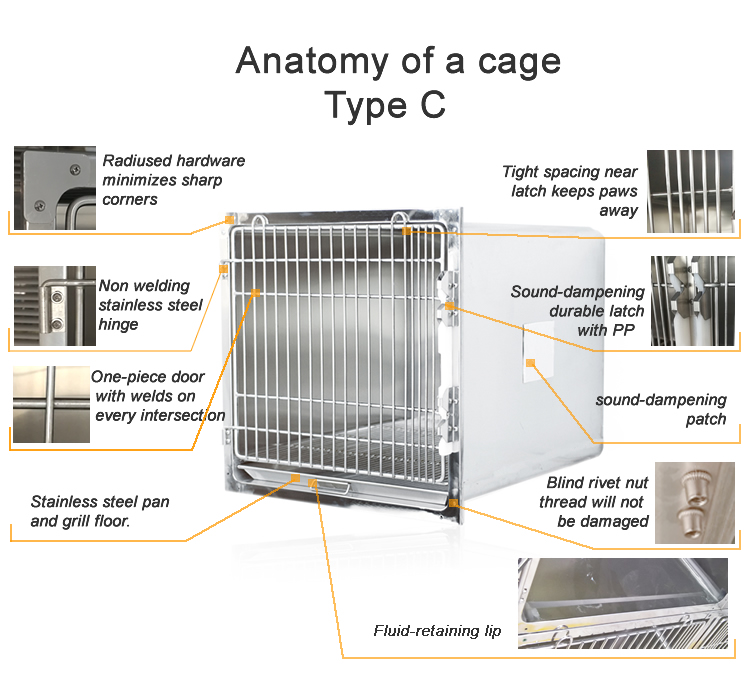 Anatomy of a cage
Type C

Radiused hardware minimizes sharp corners

Non welding stainless steel hinge

One-piece door with welds on every intersection

Stainless steel pan and grill floor.

Tight spacing near latch keeps paws away

Sound-dampening durable latch with PP

sound-dampening patch

Blind rivet nut thread will not be damaged

Fluid-retaining lip