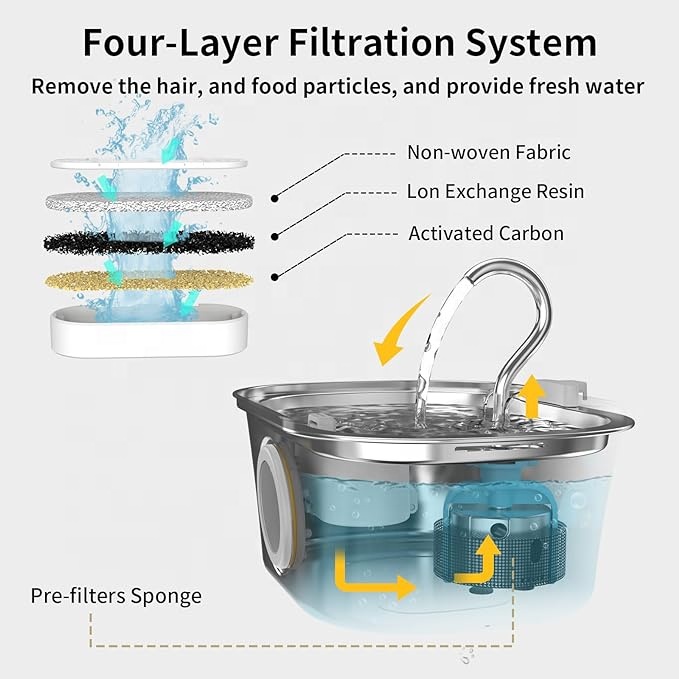 Four-Layer Filtration System

Remove the hair, and food particles, and provide fresh water

Non-woven Fabric

Lon Exchange Resin

Activated Carbon

Pre-filters Sponge