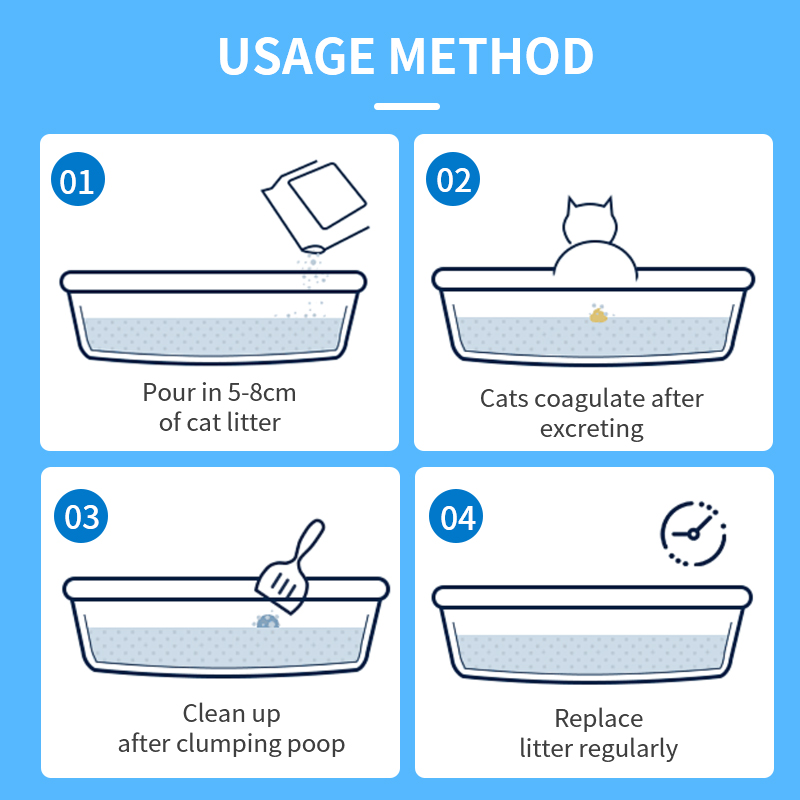 USAGE METHOD

01

Pour in 5-8cm of cat litter

02

Cats coagulate after excreting

03

Clean up after clumping poop

04

Replace litter regularly