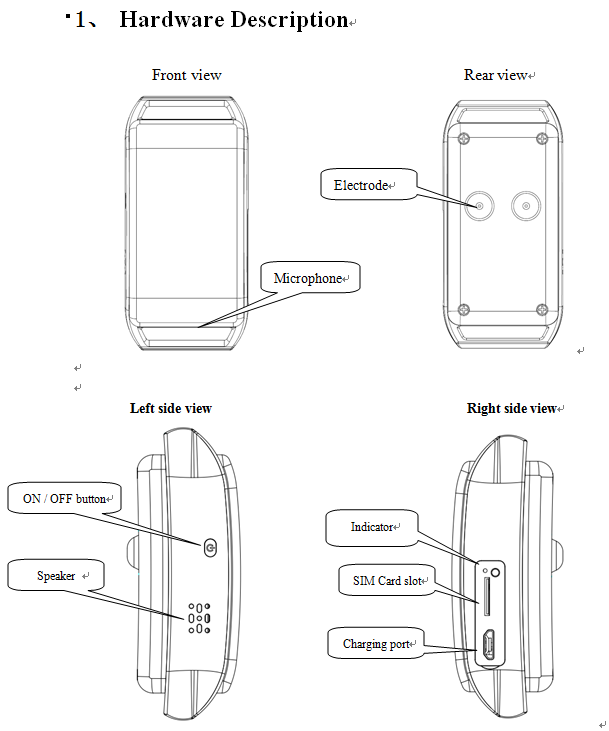 1、 Hardware Description

Front view

Rear view

Electrode

Microphone

Left side view

Right side view

ON / OFF button

Speaker

Indicator

SIM Card slot

Charging port