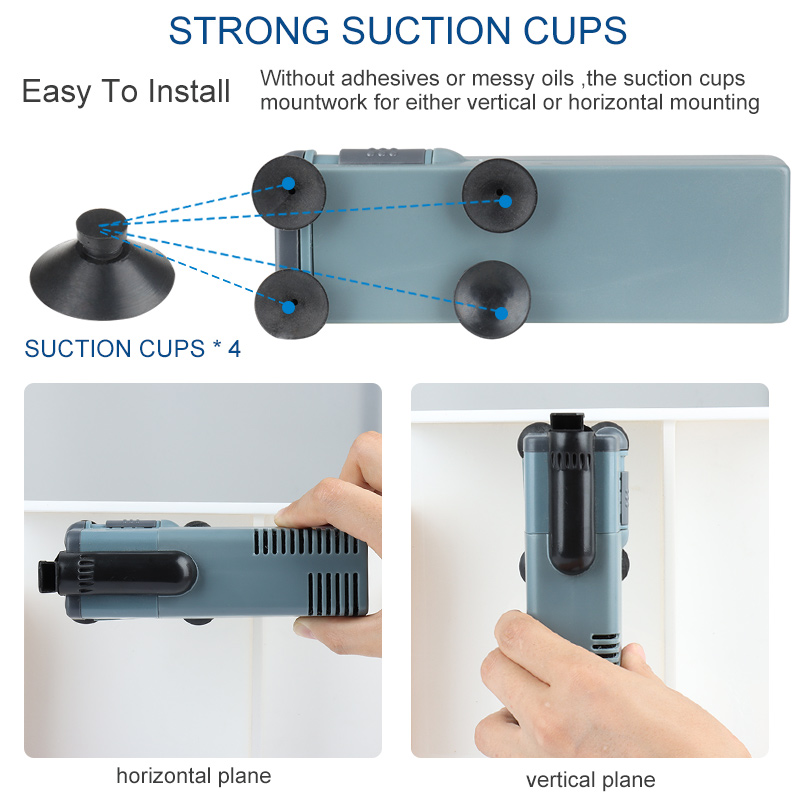 STRONG SUCTION CUPS

Easy To Install

Without adhesives or messy oils ,the suction cups mountwork for either vertical or horizontal mounting

SUCTION CUPS * 4

horizontal plane

vertical plane