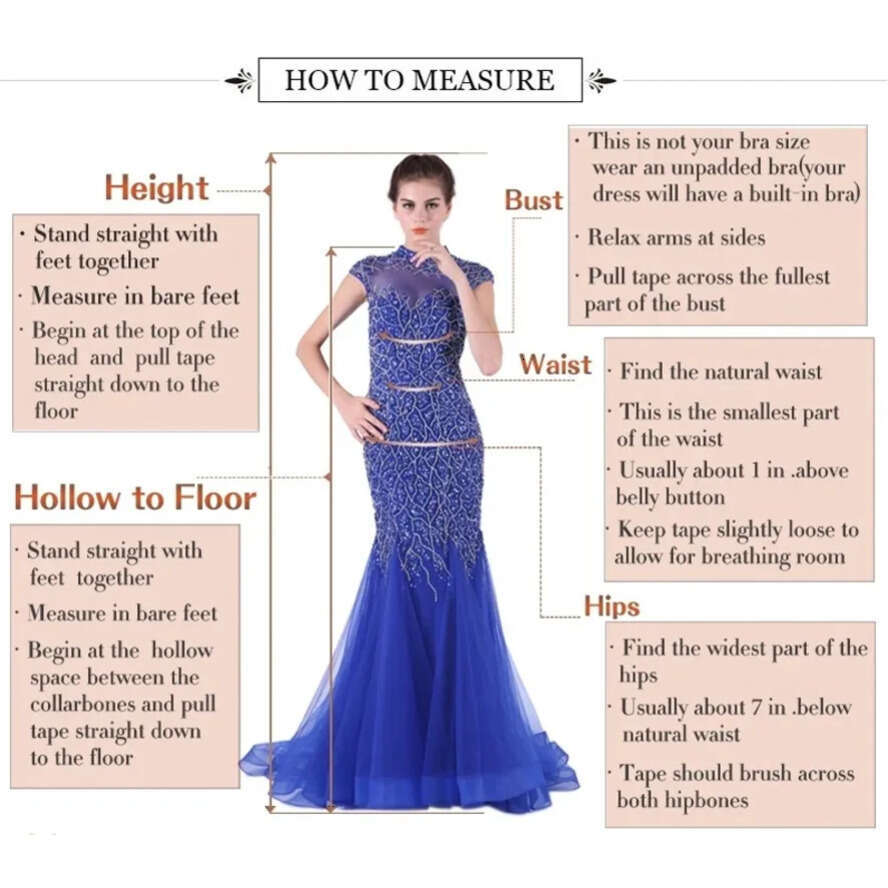 HOW TO MEASURE

Height

· Stand straight with feet together

· Measure in bare feet

· Begin at the top of the head and pull tape straight down to the floor

Hollow to Floor

· Stand straight with feet together

· Measure in bare feet

· Begin at the hollow space between the collarbones and pull tape straight down to the floor

Bust

· This is not your bra size wear an unpadded bra(your dress will have a built-in bra)

· Relax arms at sides

· Pull tape across the fullest part of the bust

Waist

· Find the natural waist

· This is the smallest part of the waist

· Usually about 1 in .above belly button

· Keep tape slightly loose to allow for breathing room

Hips

· Find the widest part of the hips

· Usually about 7 in .below natural waist

· Tape should brush across both hipbones