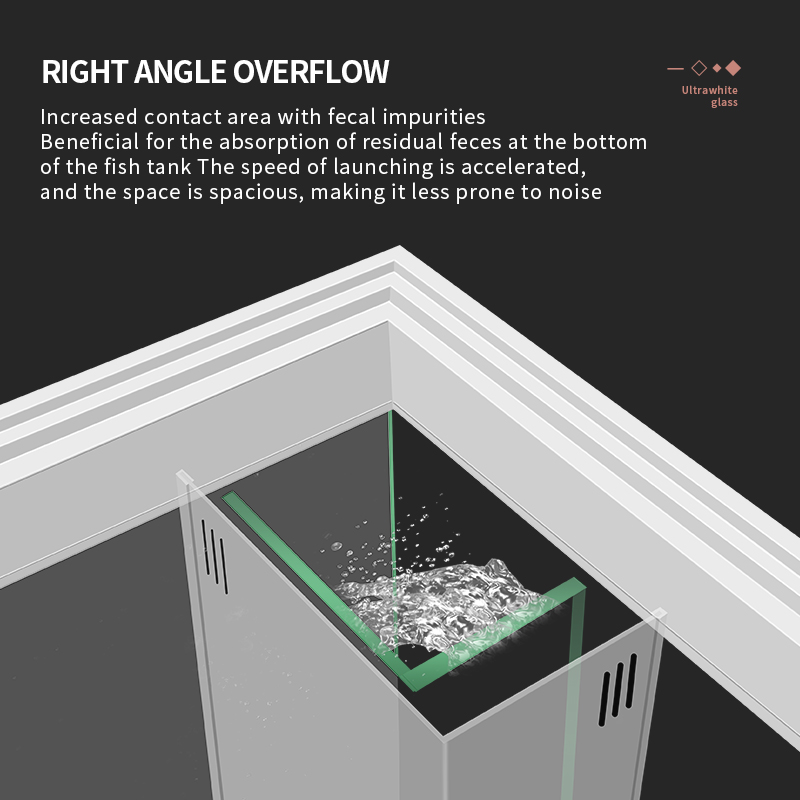 RIGHT ANGLE OVERFLOW

Ultrawhite glass

Increased contact area with fecal impurities
Beneficial for the absorption of residual feces at the bottom of the fish tank The speed of launching is accelerated, and the space is spacious, making it less prone to noise