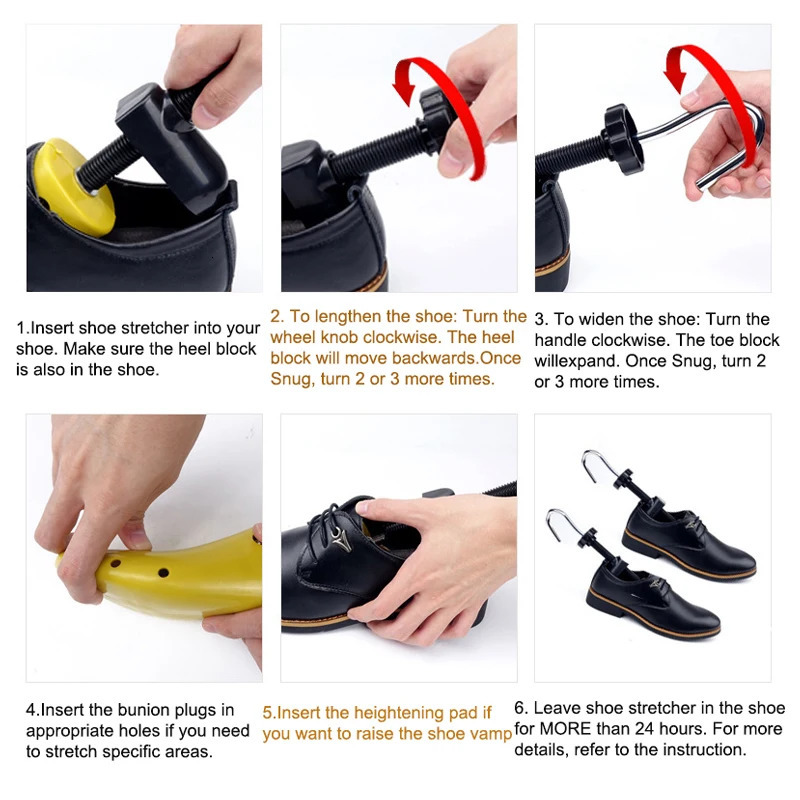 1.Insert shoe stretcher into your shoe. Make sure the heel block is also in the shoe.

2. To lengthen the shoe: Turn the wheel knob clockwise. The heel block will move backwards.Once Snug, turn 2 or 3 more times.

3. To widen the shoe: Turn the handle clockwise. The toe block willexpand. Once Snug, turn 2 or 3 more times.

4.Insert the bunion plugs in appropriate holes if you need to stretch specific areas.

5.Insert the heightening pad if you want to raise the shoe vamp

6. Leave shoe stretcher in the shoe for MORE than 24 hours. For more details, refer to the instruction.