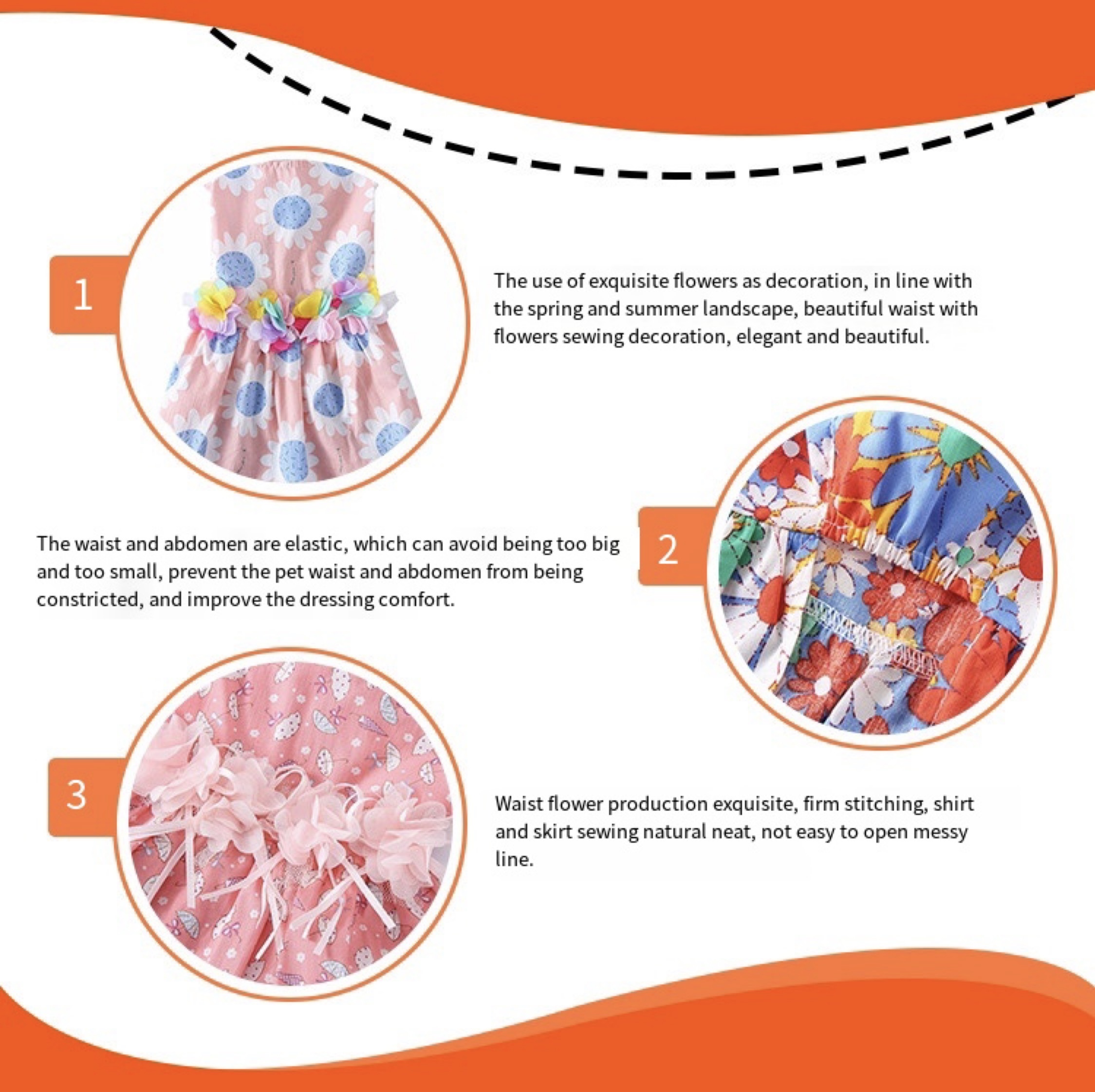 1

The use of exquisite flowers as decoration, in line with the spring and summer landscape, beautiful waist with flowers sewing decoration, elegant and beautiful.

The waist and abdomen are elastic, which can avoid being too big and too small, prevent the pet waist and abdomen from being constricted, and improve the dressing comfort.

2

3

Waist flower production exquisite, firm stitching, shirt and skirt sewing natural neat, not easy to open messy line.