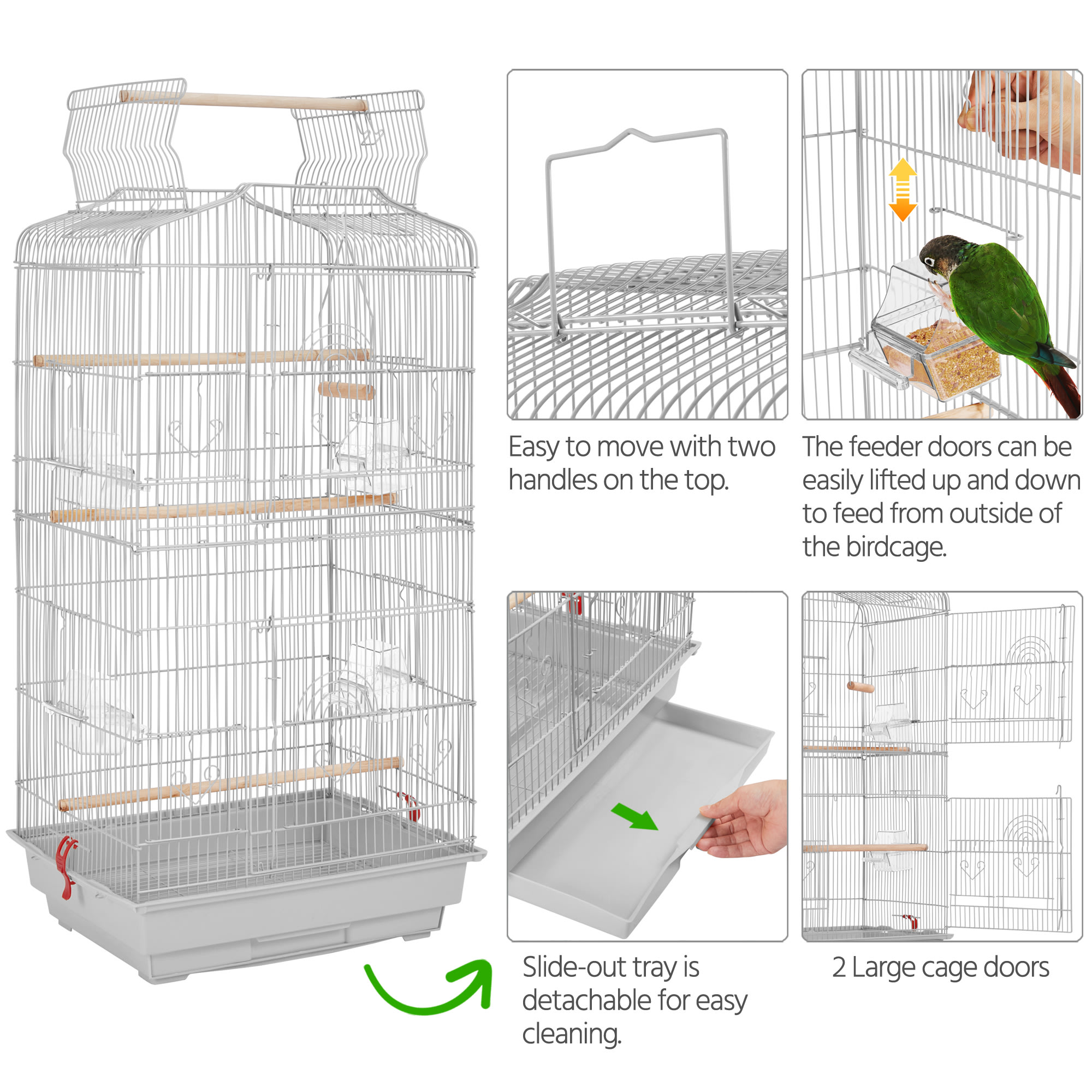 Easy to move with two handles on the top.

The feeder doors can be easily lifted up and down to feed from outside of the birdcage.

Slide-out tray is detachable for easy cleaning.

2 Large cage doors