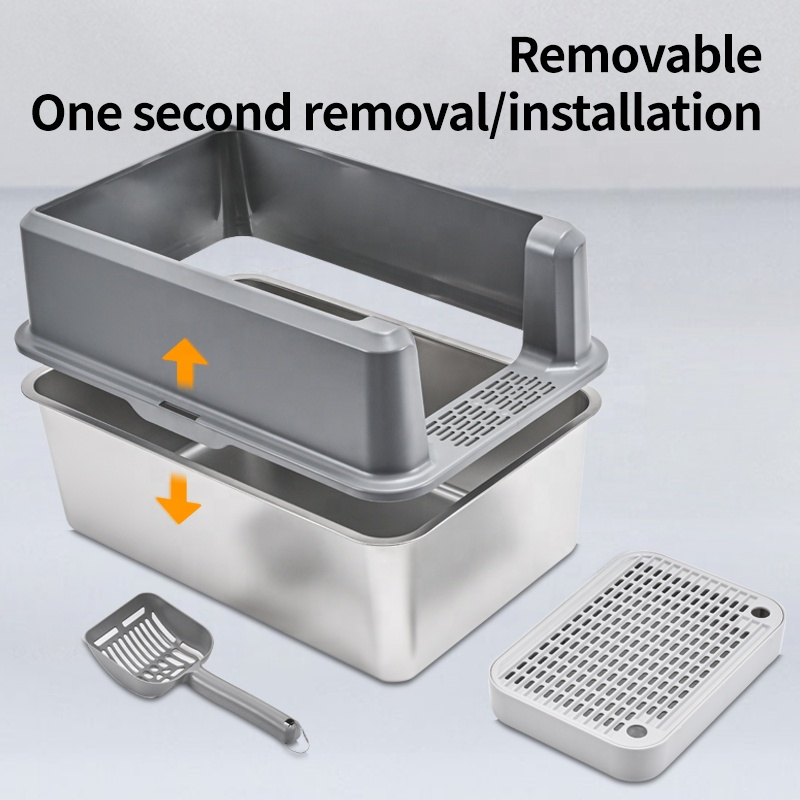 Removable
One second removal/installation