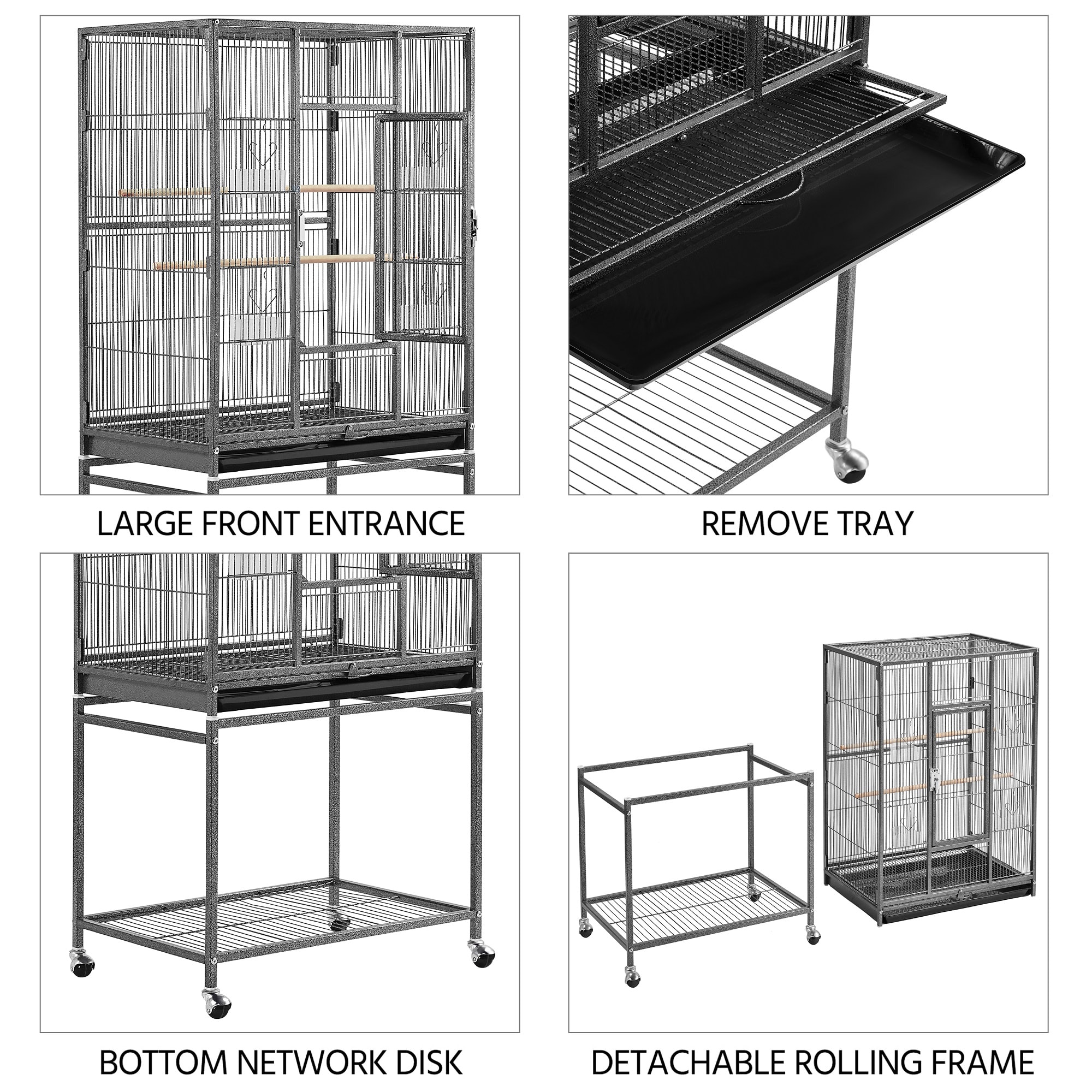 LARGE FRONT ENTRANCE

REMOVE TRAY

BOTTOM NETWORK DISK

DETACHABLE ROLLING FRAME