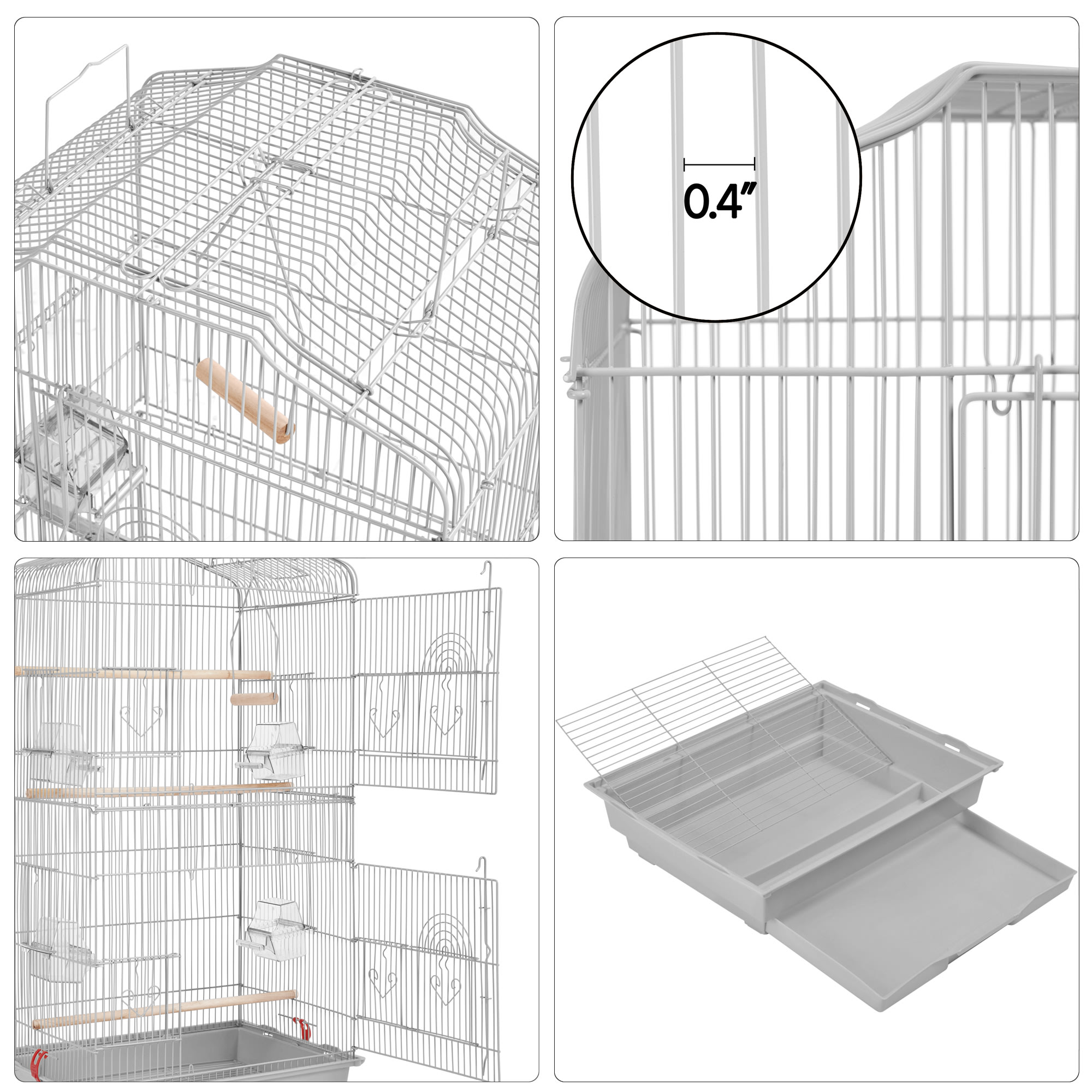 0.4″