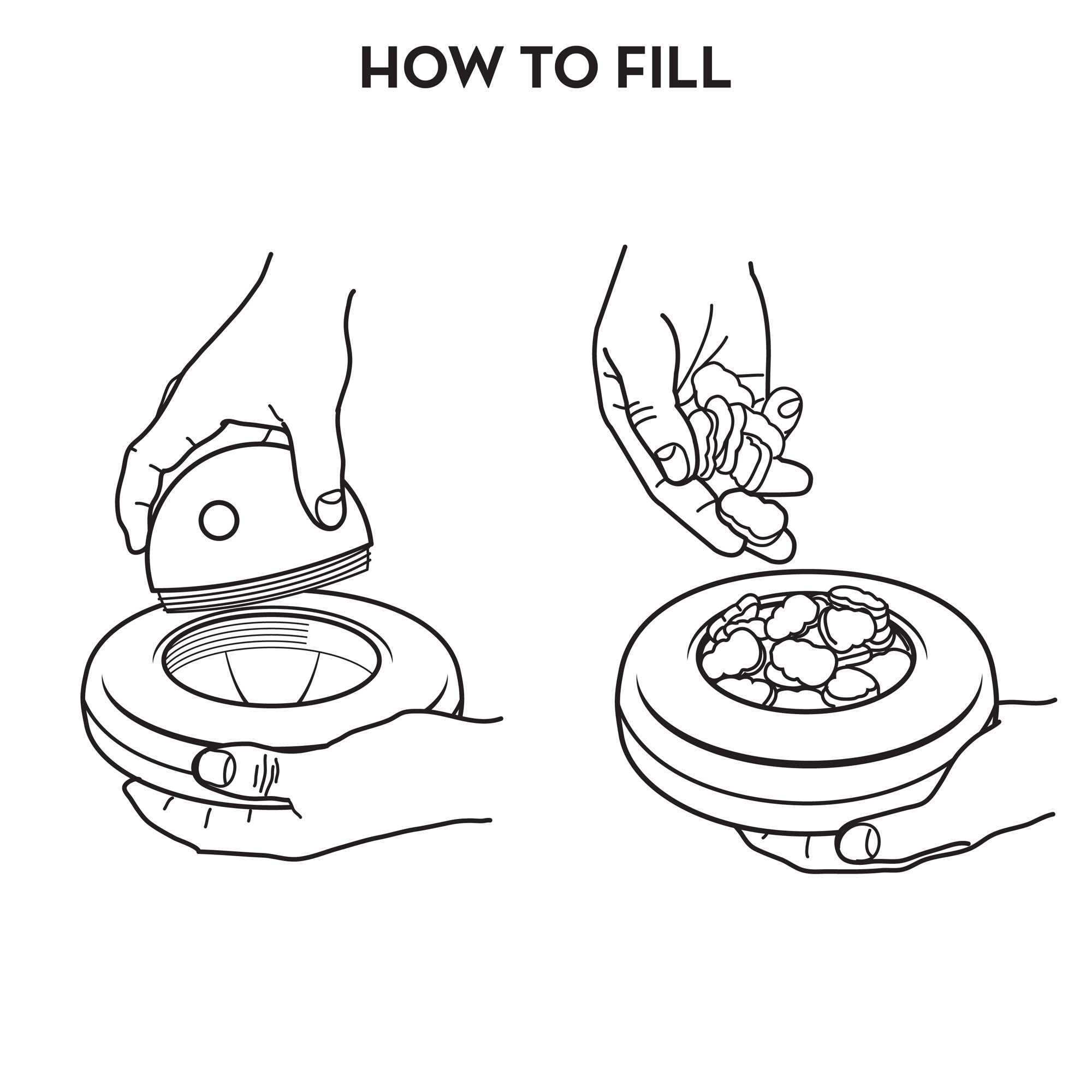 HOW TO FILL