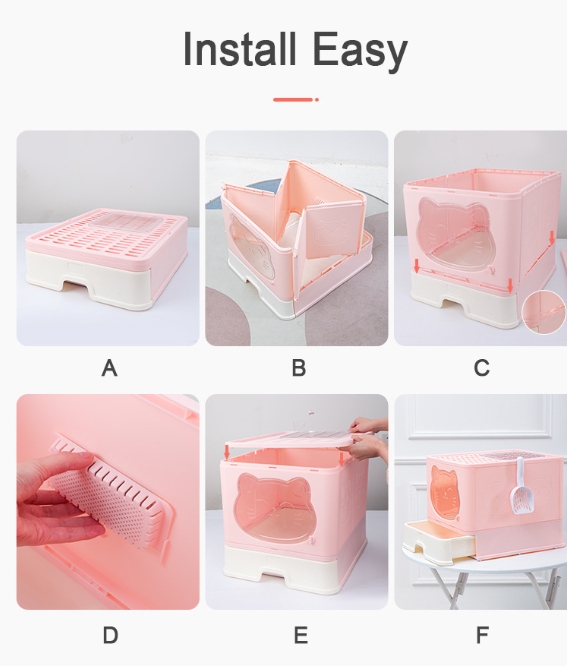 Install Easy

A

B

C

D

E

F