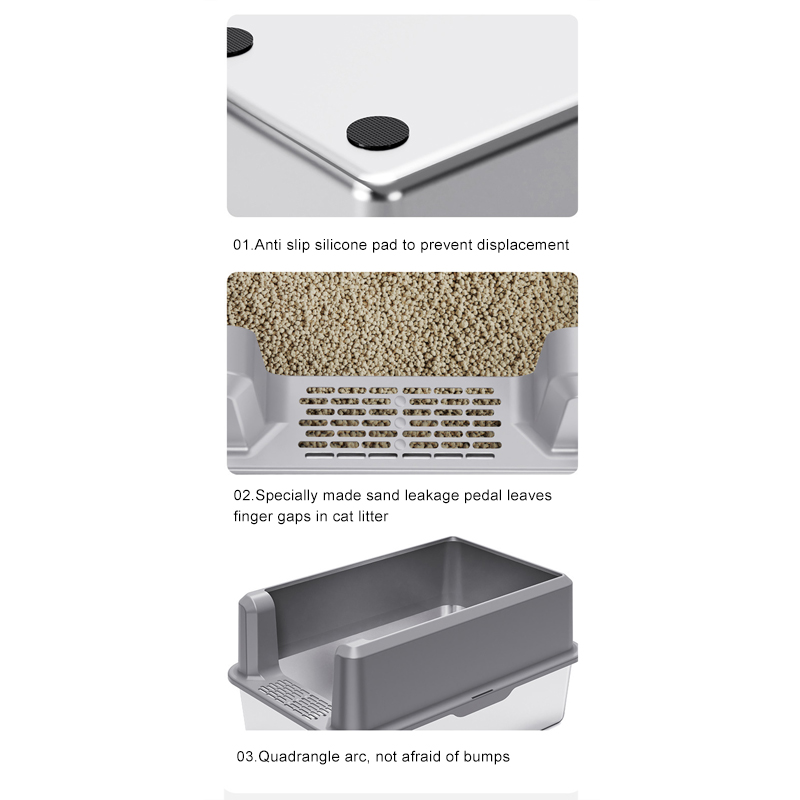 01.Anti slip silicone pad to prevent displacement

02.Specially made sand leakage pedal leaves finger gaps in cat litter

03.Quadrangle arc, not afraid of bumps