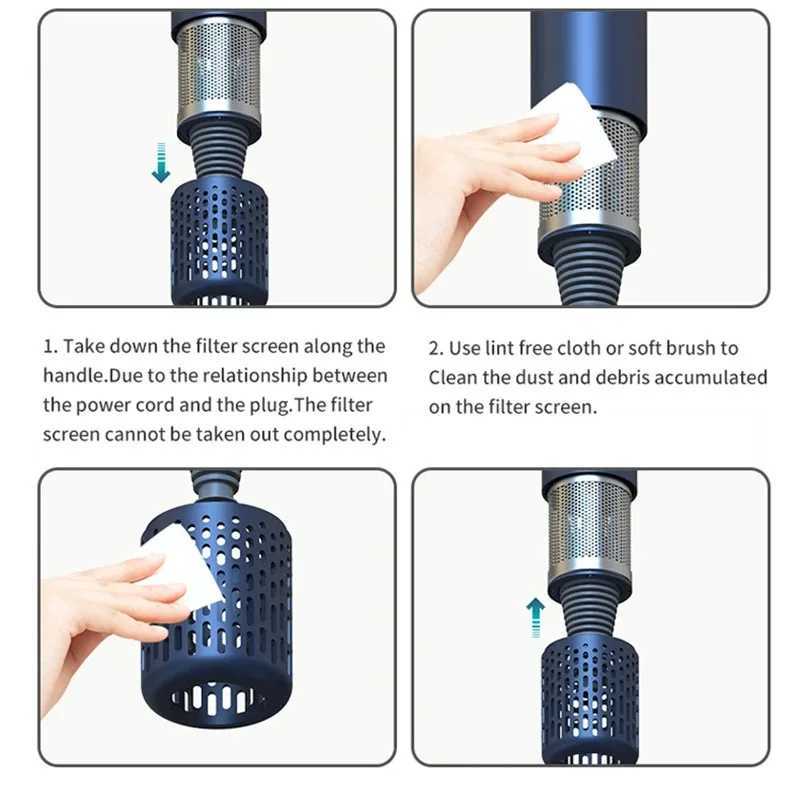 1. Take down the filter screen along the handle.Due to the relationship between the power cord and the plug.The filter screen cannot be taken out completely.

2. Use lint free cloth or soft brush to Clean the dust and debris accumulated on the filter screen.