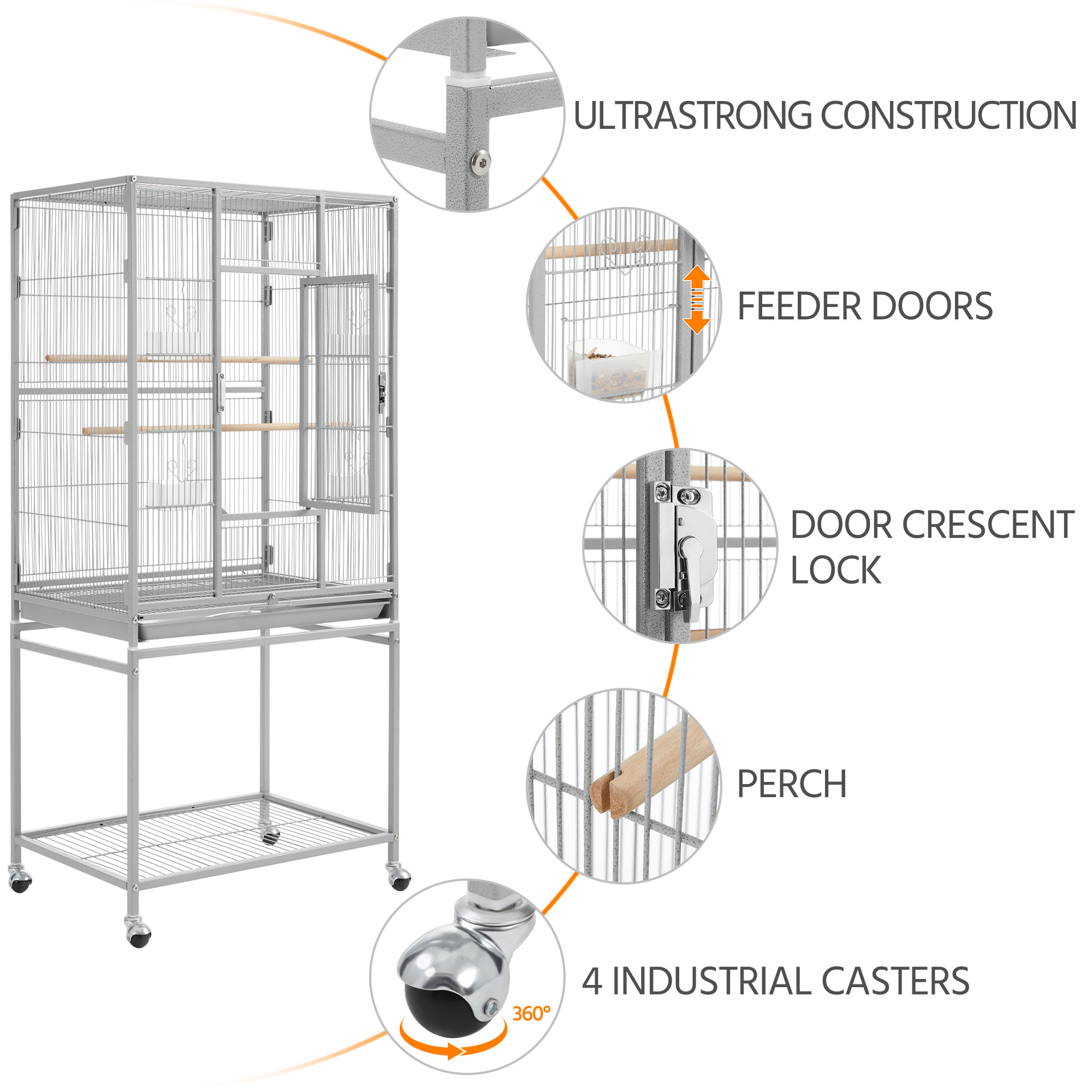 ULTRASTRONG CONSTRUCTION

FEEDER DOORS

DOOR CRESCENT LOCK

PERCH

360°

4 INDUSTRIAL CASTERS