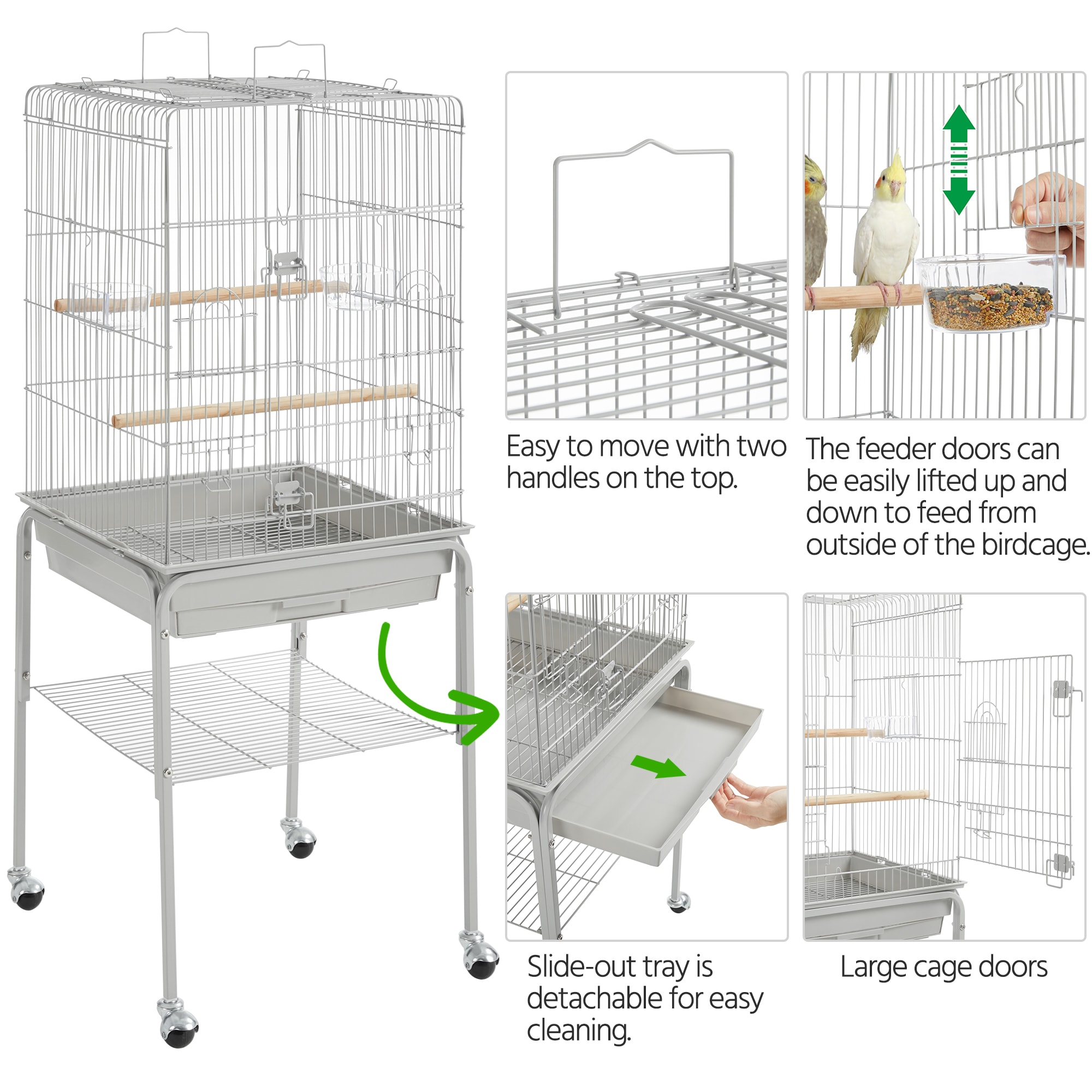 Easy to move with two handles on the top.

The feeder doors can be easily lifted up and down to feed from outside of the birdcage.

Slide-out tray is detachable for easy cleaning.

Large cage doors