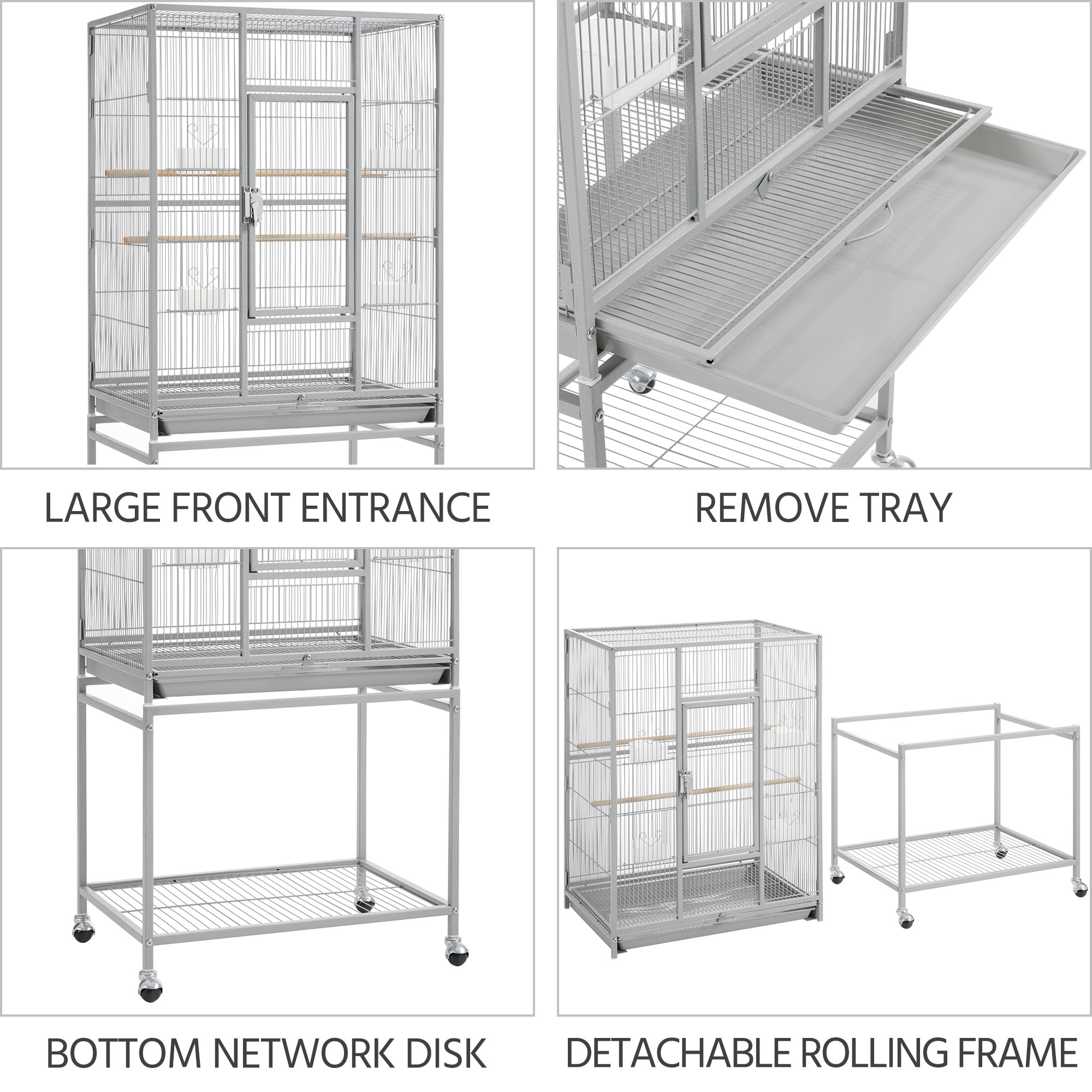 LARGE FRONT ENTRANCE

REMOVE TRAY

BOTTOM NETWORK DISK

DETACHABLE ROLLING FRAME