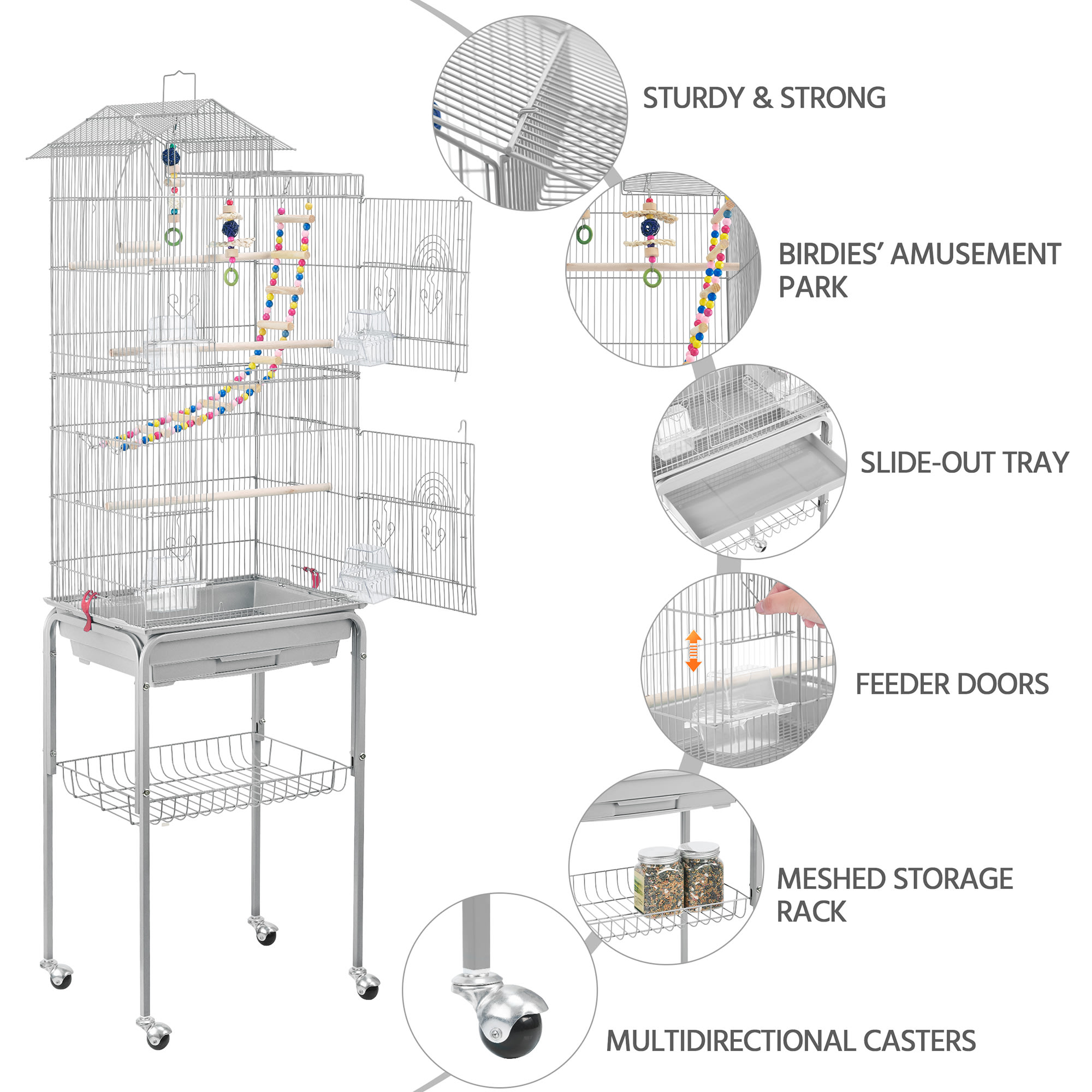 STURDY & STRONG

BIRDIES' AMUSEMENT PARK

SLIDE-OUT TRAY

FEEDER DOORS

MESHED STORAGE RACK

MULTIDIRECTIONAL CASTERS