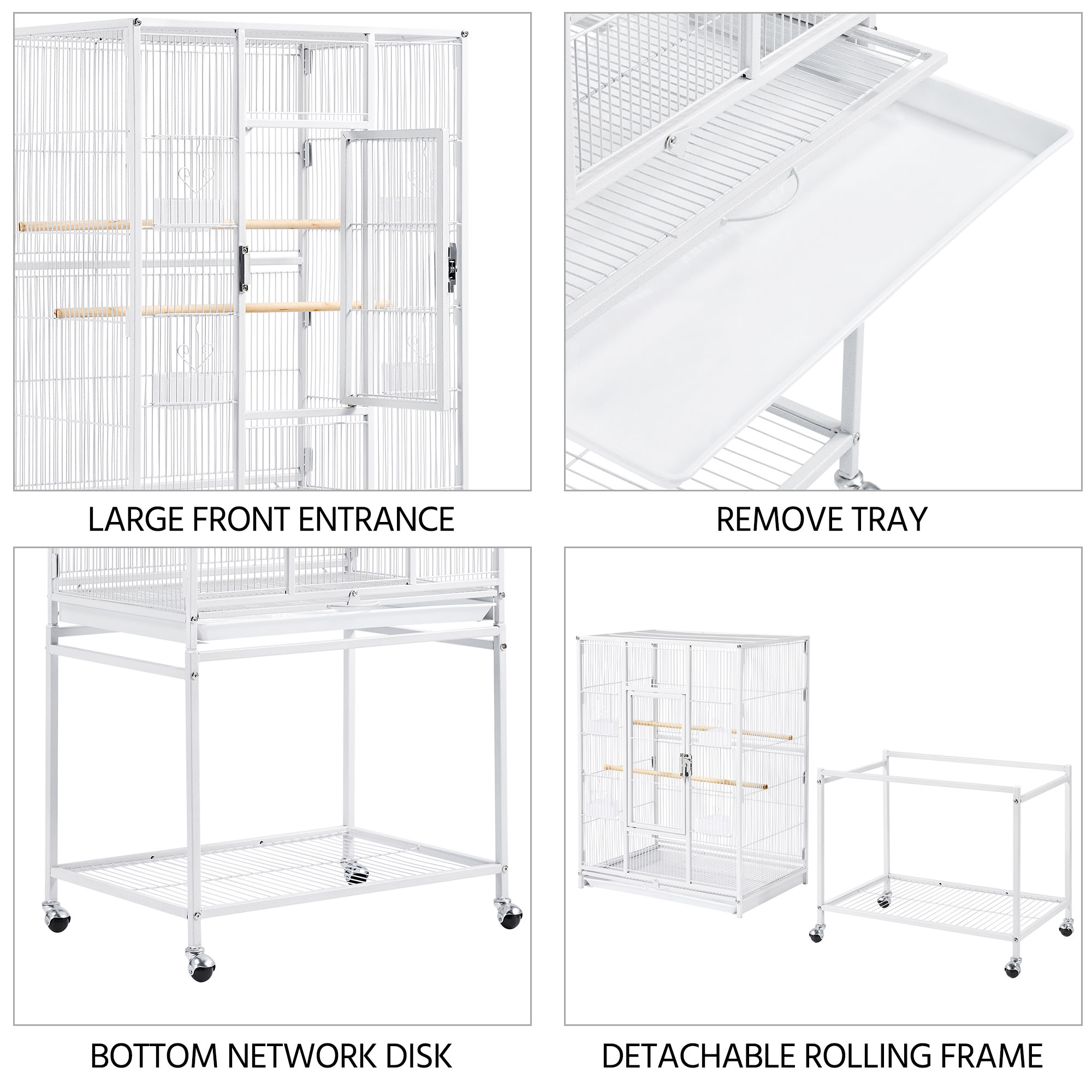 LARGE FRONT ENTRANCE

REMOVE TRAY

BOTTOM NETWORK DISK

DETACHABLE ROLLING FRAME