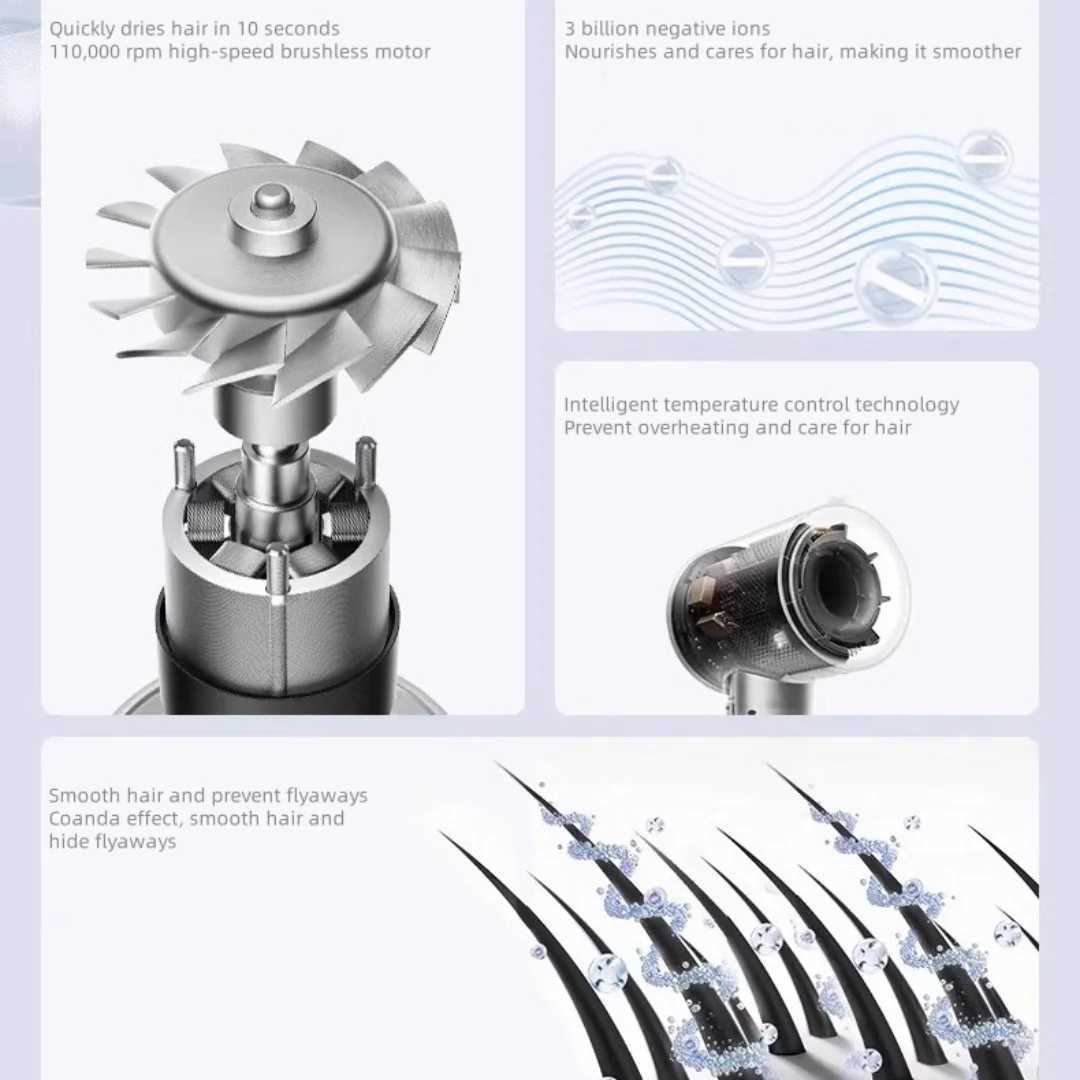 Quickly dries hair in 10 seconds
110,000 rpm high-speed brushless motor

3 billion negative ions
Nourishes and cares for hair, making it smoother

Intelligent temperature control technology
Prevent overheating and care for hair

Smooth hair and prevent flyaways
Coanda effect, smooth hair and hide flyaways