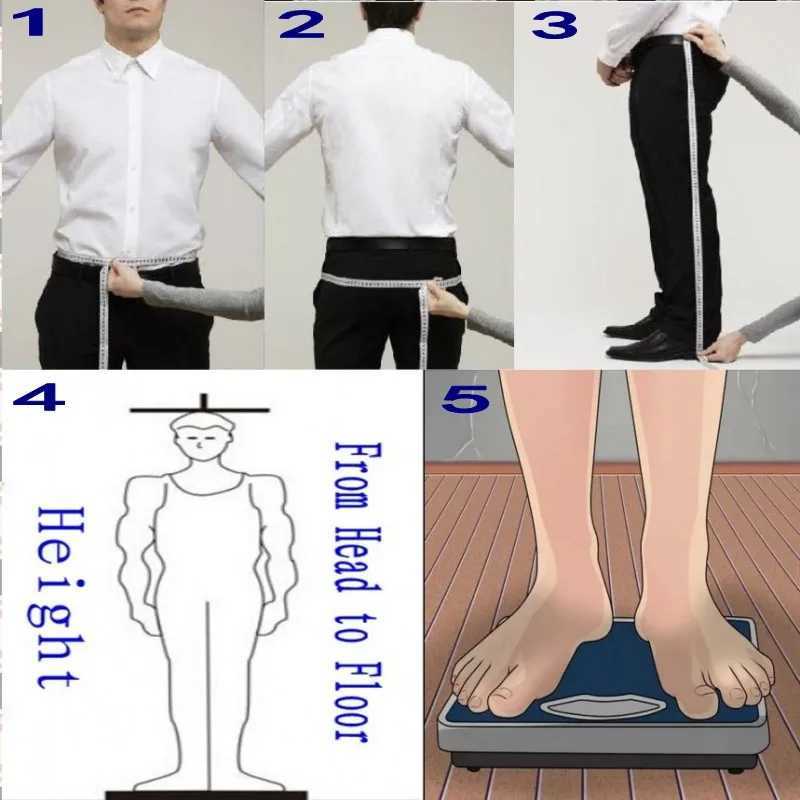 1

2

3

4

Height

From Head to Floor

5