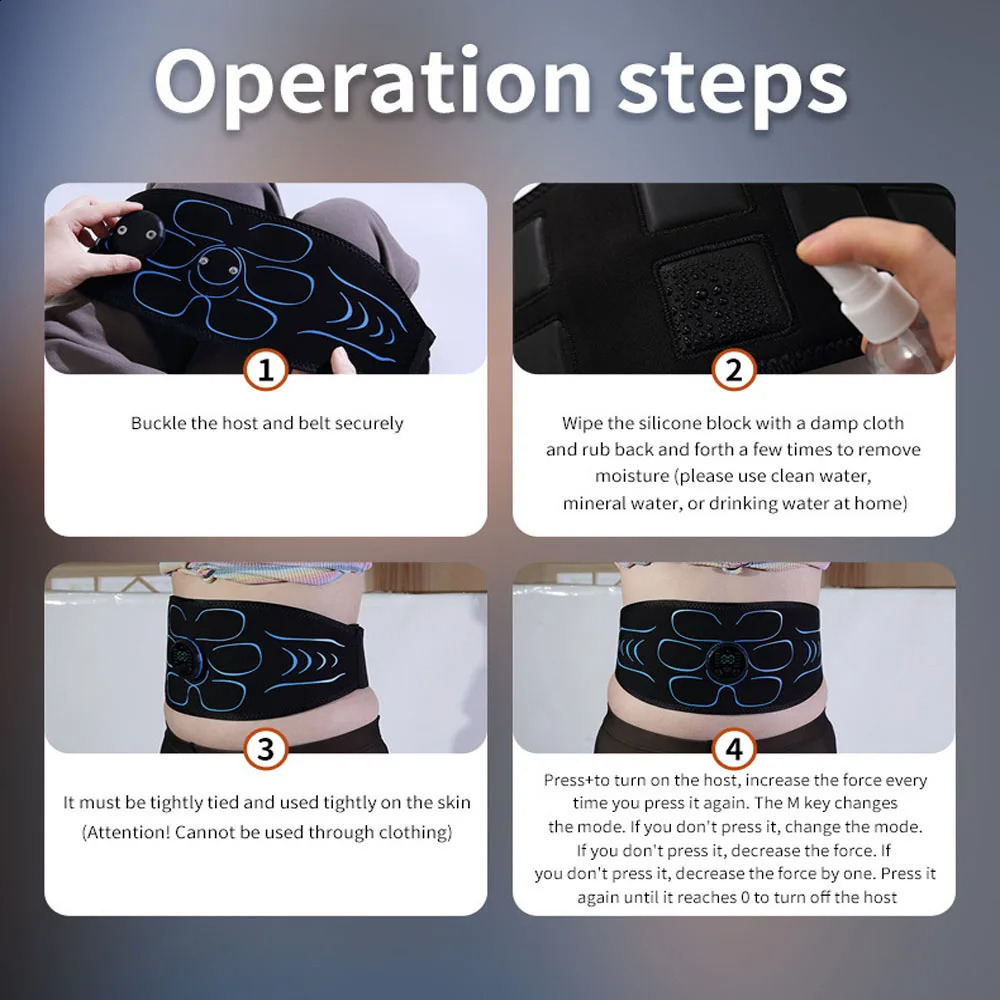 Operation steps

1

Buckle the host and belt securely

2

Wipe the silicone block with a damp cloth and rub back and forth a few times to remove moisture (please use clean water, mineral water, or drinking water at home)

3

It must be tightly tied and used tightly on the skin (Attention! Cannot be used through clothing)

4

Press+to turn on the host, increase the force every time you press it again. The M key changes the mode. If you don't press it, change the mode. If you don't press it, decrease the force. If you don't press it, decrease the force by one. Press it again until it reaches 0 to turn off the host