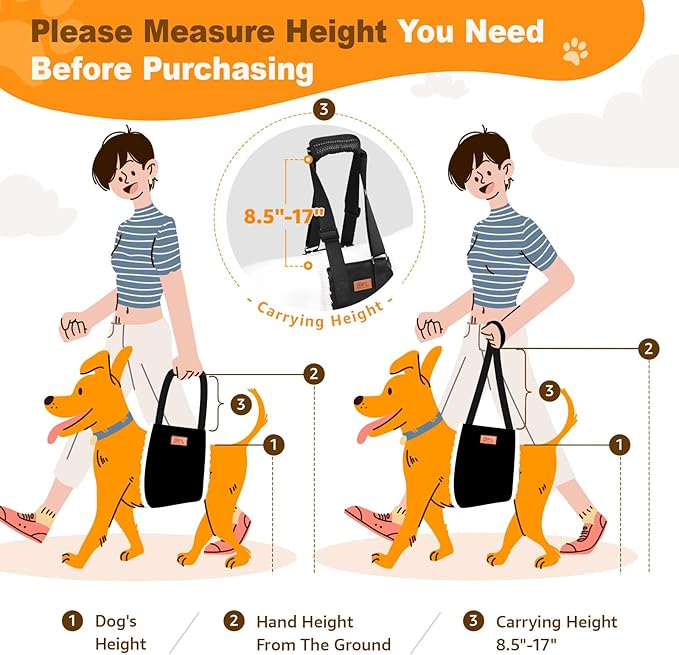 Please Measure Height You Need Before Purchasing

3

8.5"-17"

- Carrying Height -

2

3

1

2

3

1

1 Dog's Height

2 Hand Height From The Ground

3 Carrying Height 8.5"-17"