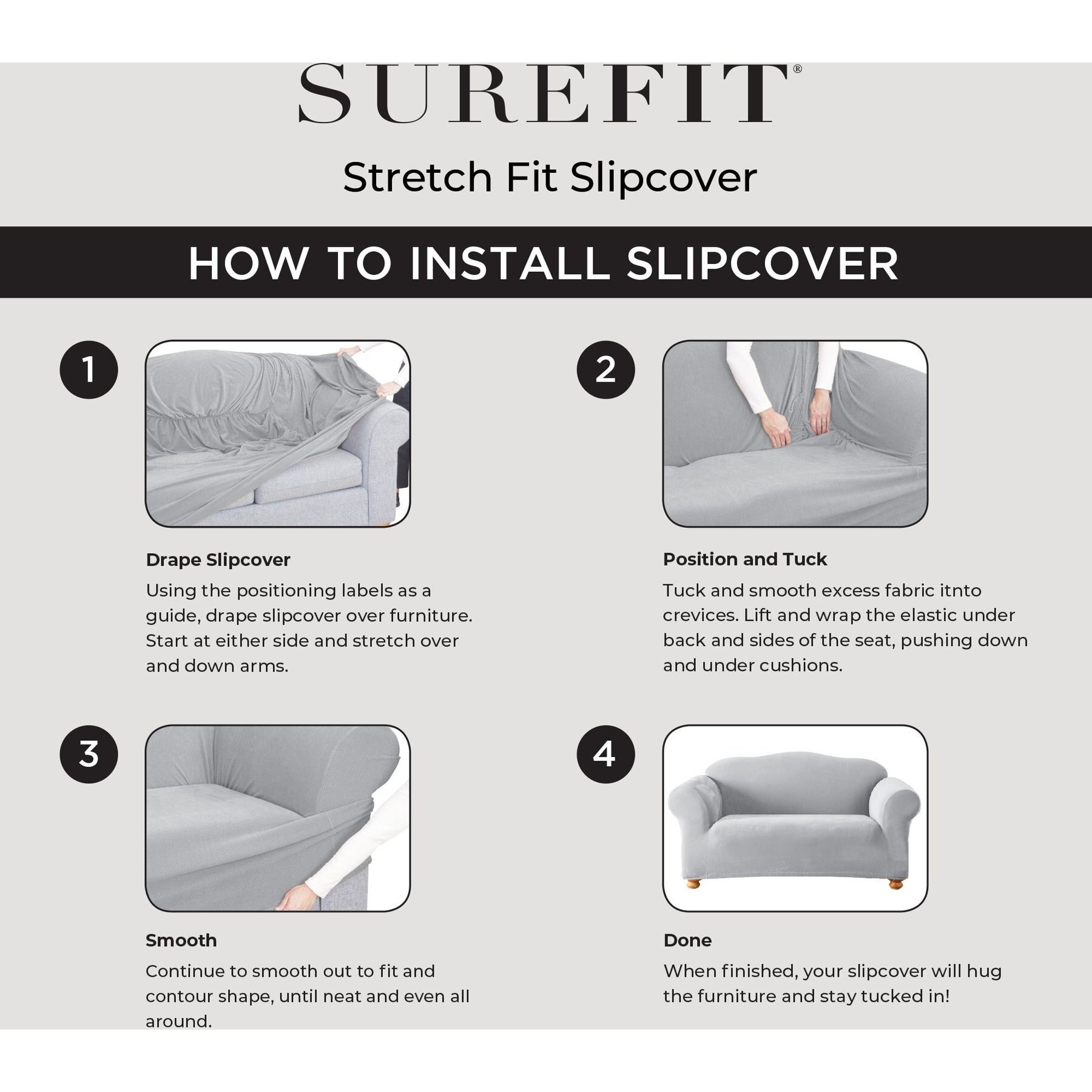 SUREFIT®

Stretch Fit Slipcover

HOW TO INSTALL SLIPCOVER

1

Drape Slipcover
Using the positioning labels as a guide, drape slipcover over furniture. Start at either side and stretch over and down arms.

2

Position and Tuck
Tuck and smooth excess fabric itnto crevices. Lift and wrap the elastic under back and sides of the seat, pushing down and under cushions.

3

Smooth
Continue to smooth out to fit and contour shape, until neat and even all around.

4

Done
When finished, your slipcover will hug the furniture and stay tucked in!