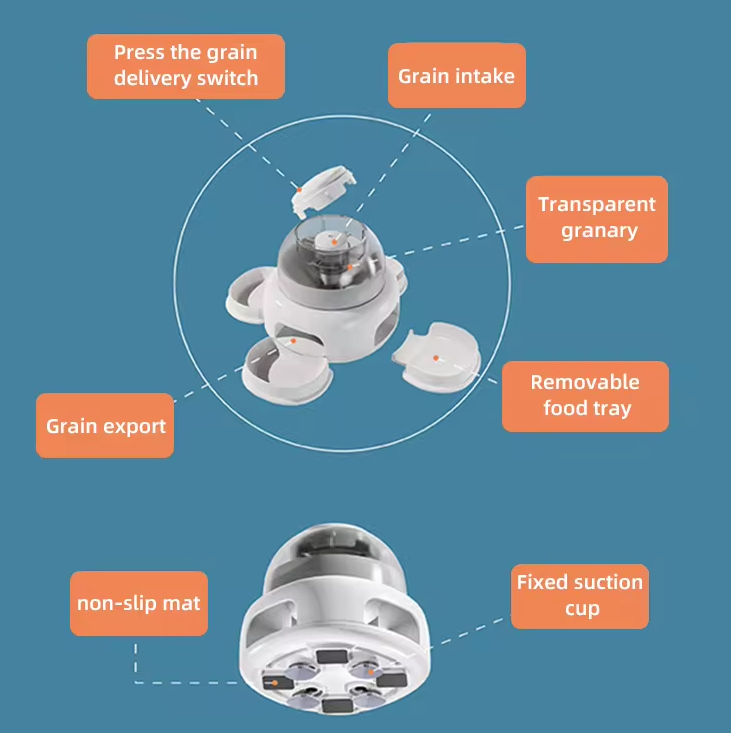 Press the grain delivery switch

Grain intake

Transparent granary

Removable food tray

Grain export

non-slip mat

Fixed suction cup