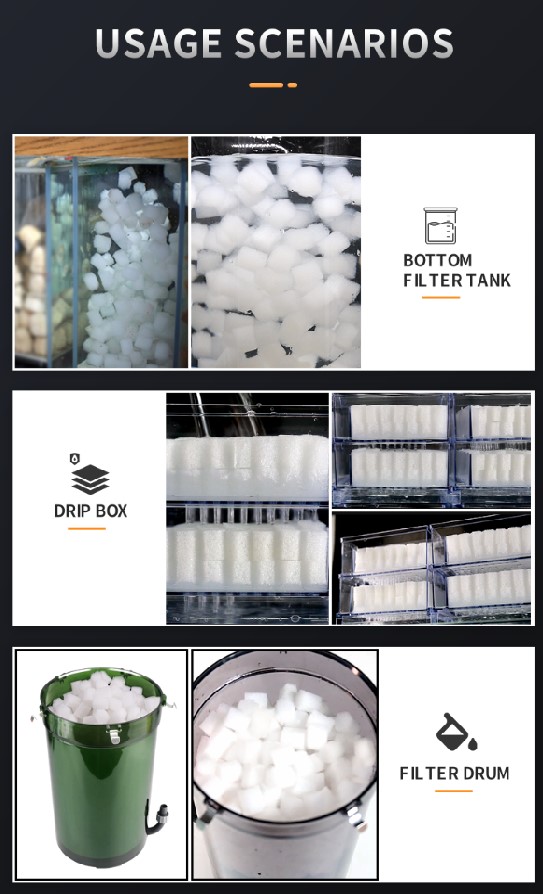 USAGE SCENARIOS

BOTTOM FILTER TANK

DRIP BOX

FILTER DRUM