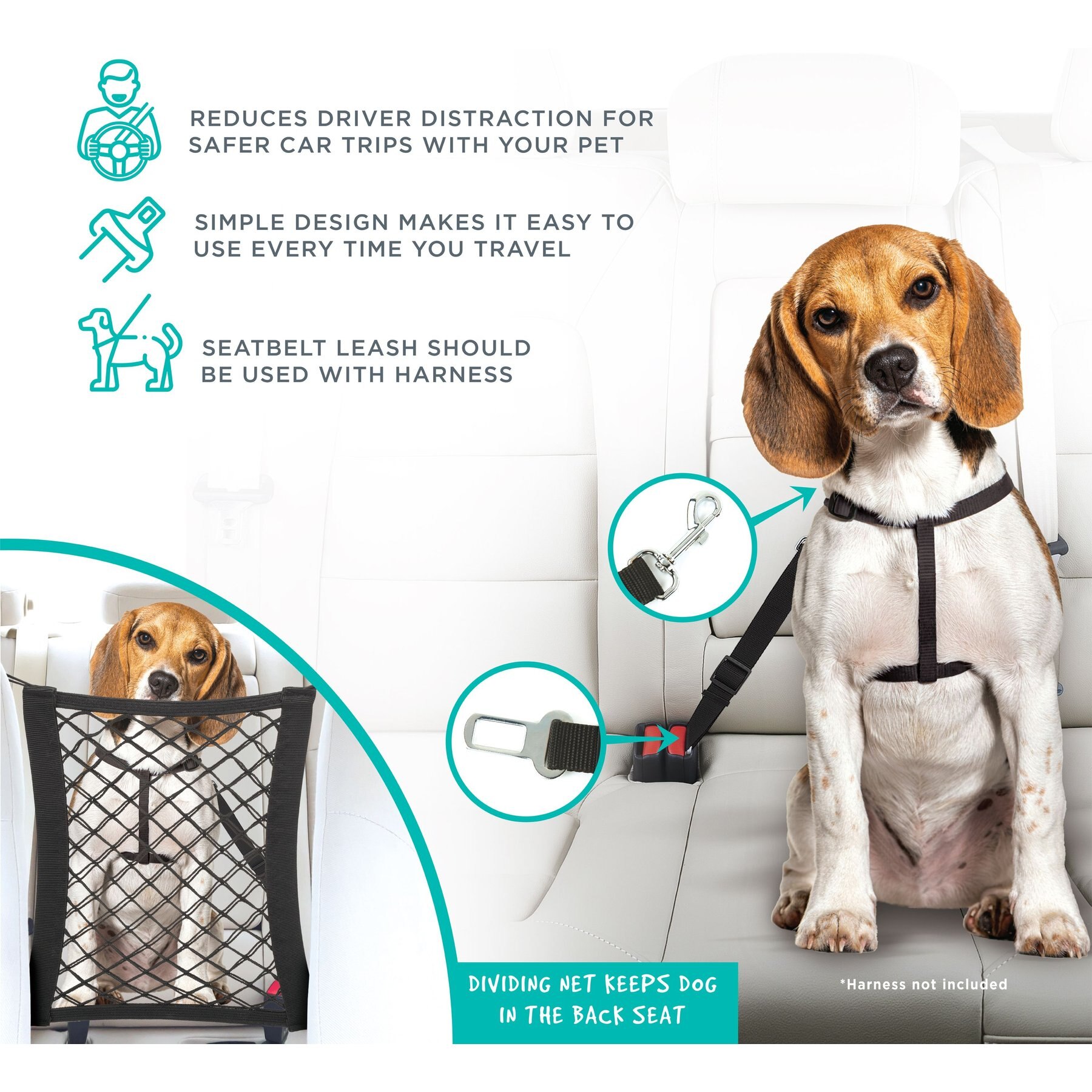 REDUCES DRIVER DISTRACTION FOR SAFER CAR TRIPS WITH YOUR PET

SIMPLE DESIGN MAKES IT EASY TO USE EVERY TIME YOU TRAVEL

SEATBELT LEASH SHOULD BE USED WITH HARNESS

DIVIDING NET KEEPS DOG IN THE BACK SEAT

*Harness not included