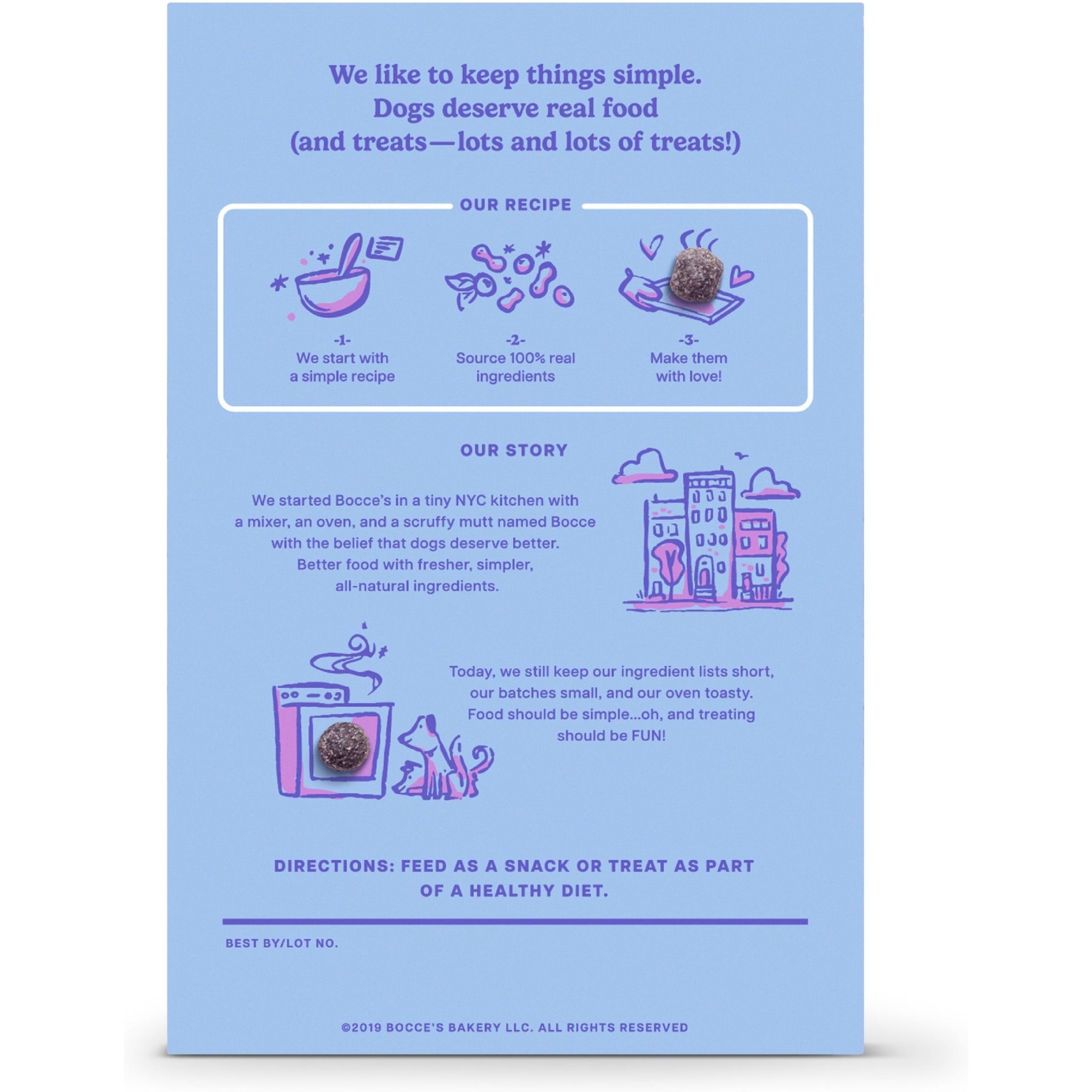 We like to keep things simple. Dogs deserve real food (and treats—lots and lots of treats!)

OUR RECIPE

-1-
We start with a simple recipe

-2-
Source 100% real ingredients

-3-
Make them with love!

OUR STORY

We started Bocce's in a tiny NYC kitchen with a mixer, an oven, and a scruffy mutt named Bocce with the belief that dogs deserve better. Better food with fresher, simpler, all-natural ingredients.

Today, we still keep our ingredient lists short, our batches small, and our oven toasty. Food should be simple...oh, and treating should be FUN!

DIRECTIONS: FEED AS A SNACK OR TREAT AS PART OF A HEALTHY DIET.

BEST BY/LOT NO.

©2019 BOCCE'S BAKERY LLC. ALL RIGHTS RESERVED