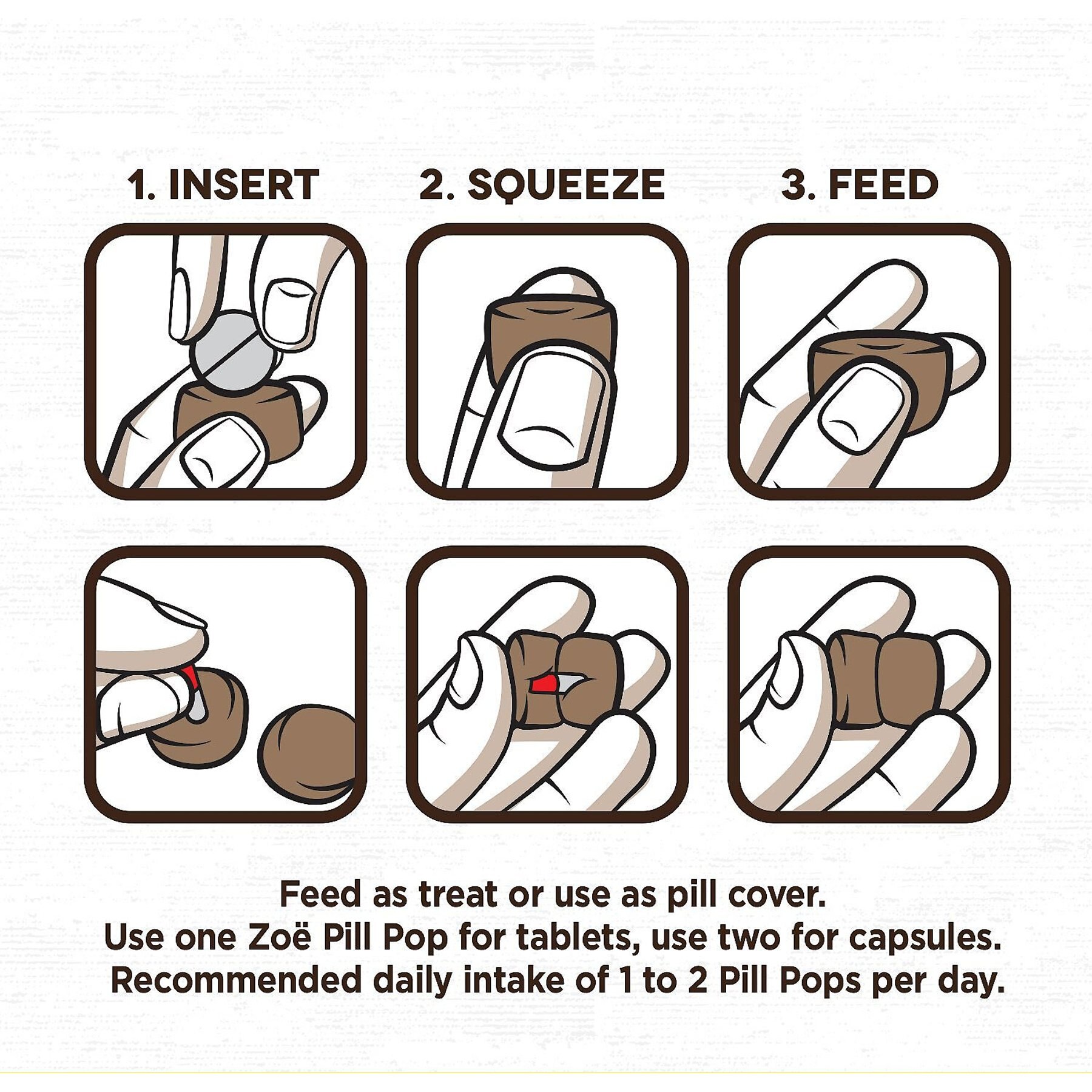 1. INSERT

2. SQUEEZE

3. FEED

Feed as treat or use as pill cover.
Use one Zoë Pill Pop for tablets, use two for capsules.
Recommended daily intake of 1 to 2 Pill Pops per day.