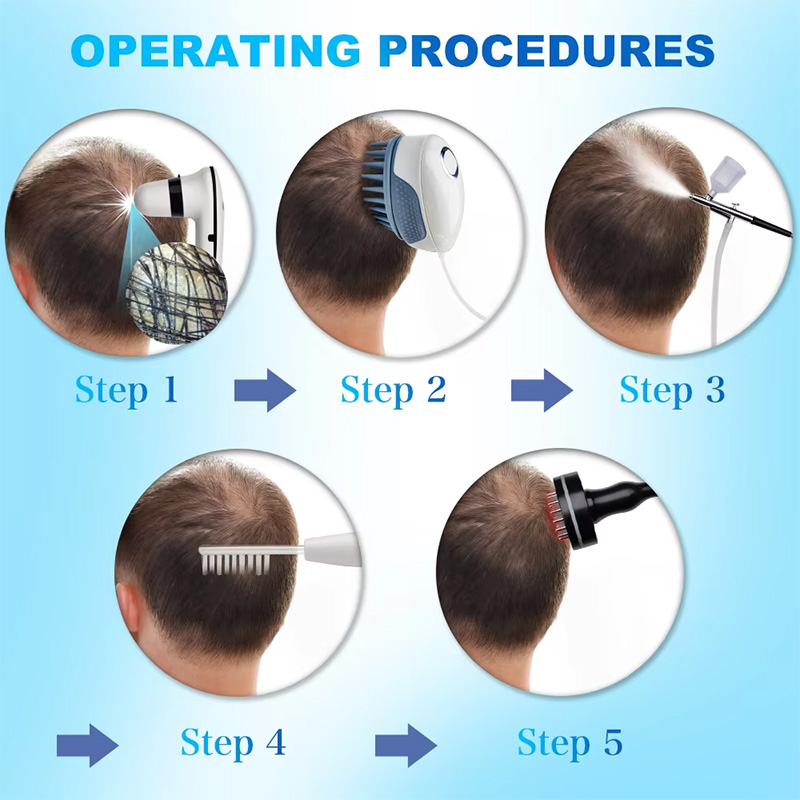 OPERATING PROCEDURES

Step 1

Step 2

Step 3

Step 4

Step 5