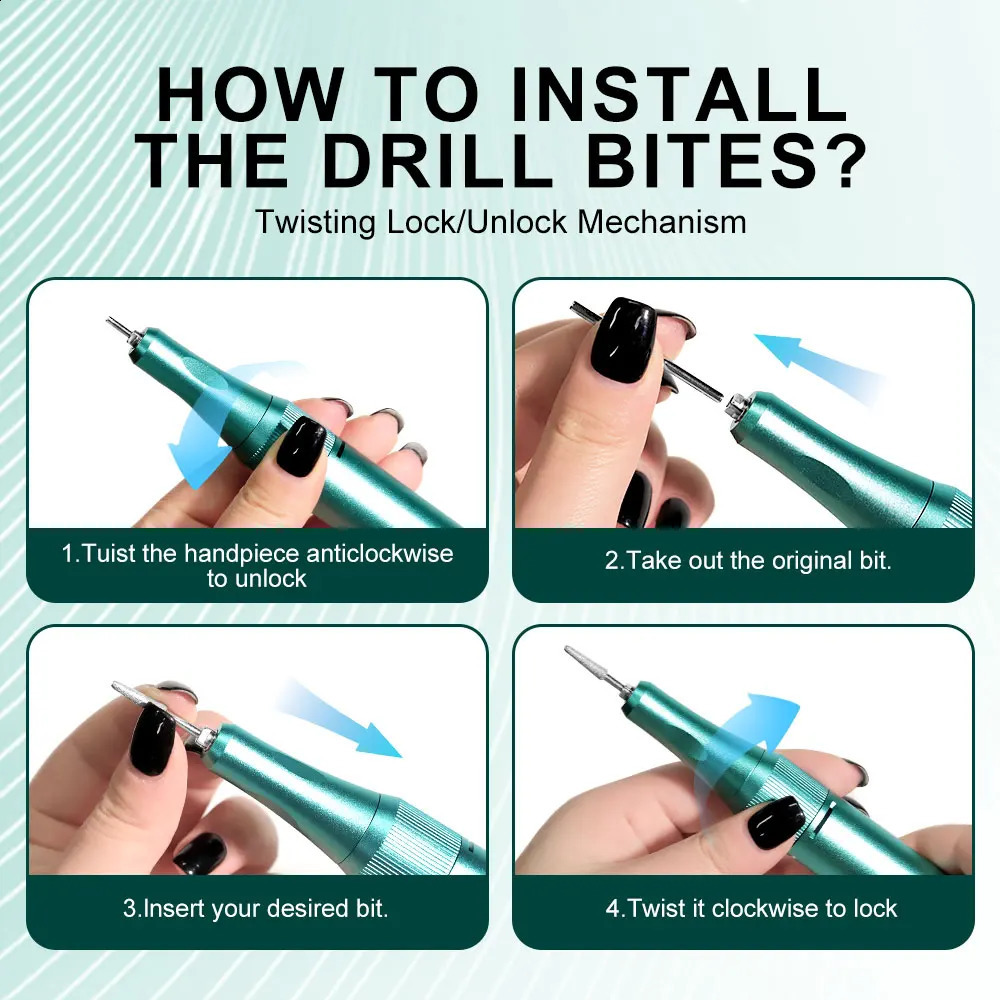 HOW TO INSTALL THE DRILL BITES?

Twisting Lock/Unlock Mechanism

1.Tuist the handpiece anticlockwise to unlock

2.Take out the original bit.

3.Insert your desired bit.

4.Twist it clockwise to lock